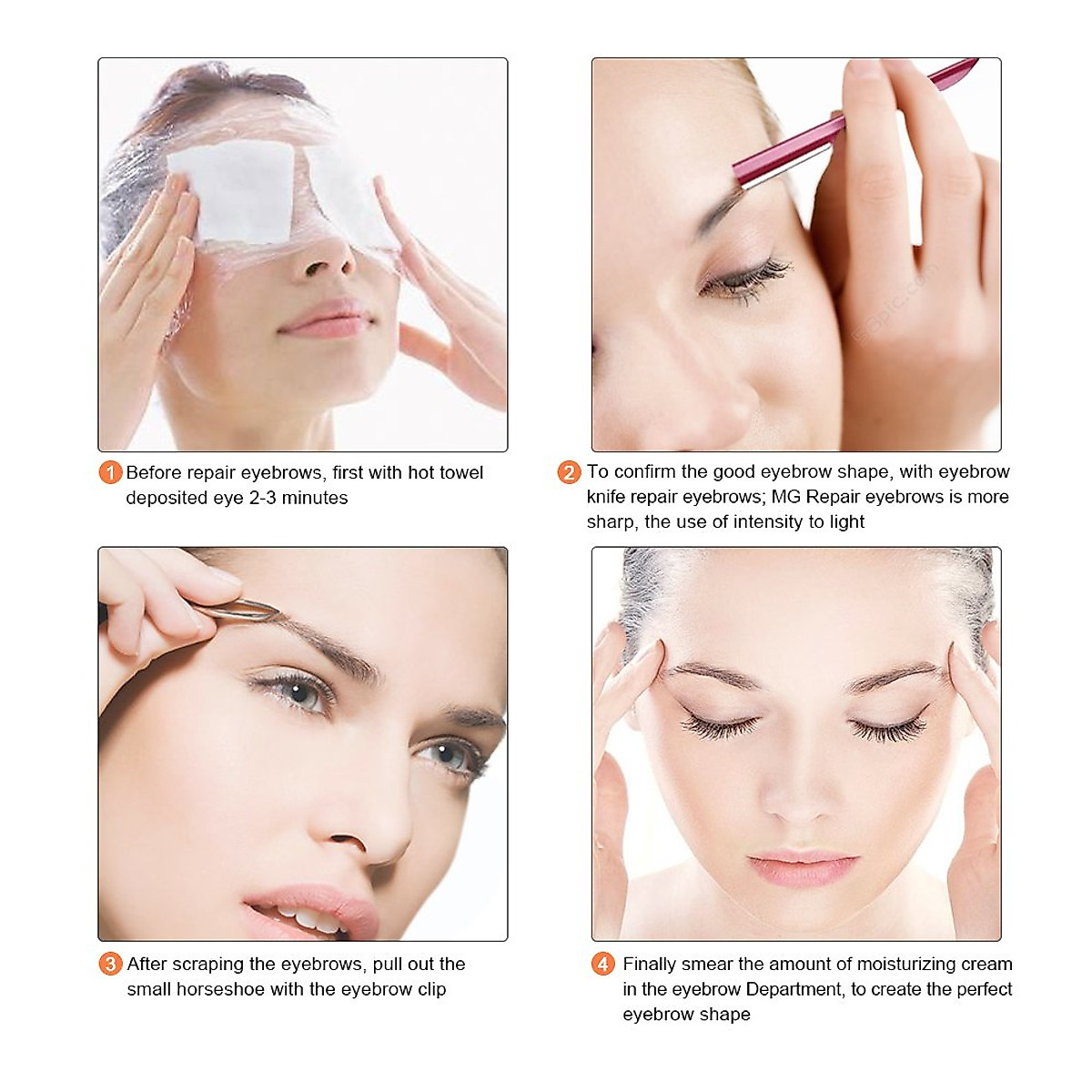 1 Before repair eyebrows, first with hot towel deposited eye 2-3 minutes

2 To confirm the good eyebrow shape, with eyebrow knife repair eyebrows; MG Repair eyebrows is more sharp, the use of intensity to light

3 After scraping the eyebrows, pull out the small horseshoe with the eyebrow clip

4 Finally smear the amount of moisturizing cream in the eyebrow Department, to create the perfect eyebrow shape