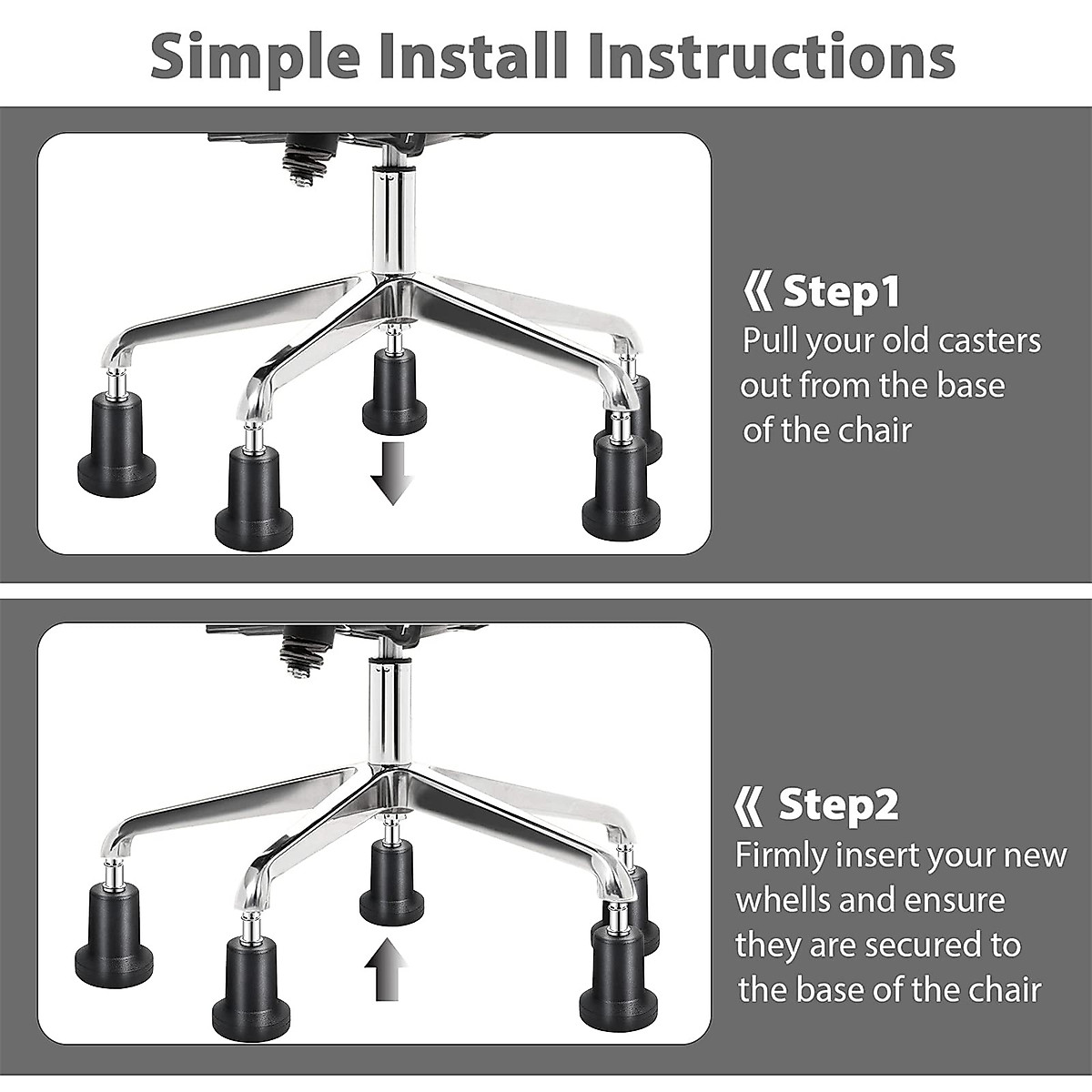 Simple Install Instructions

《 Step1
Pull your old casters out from the base of the chair

《 Step2
Firmly insert your new whells and ensure they are secured to the base of the chair