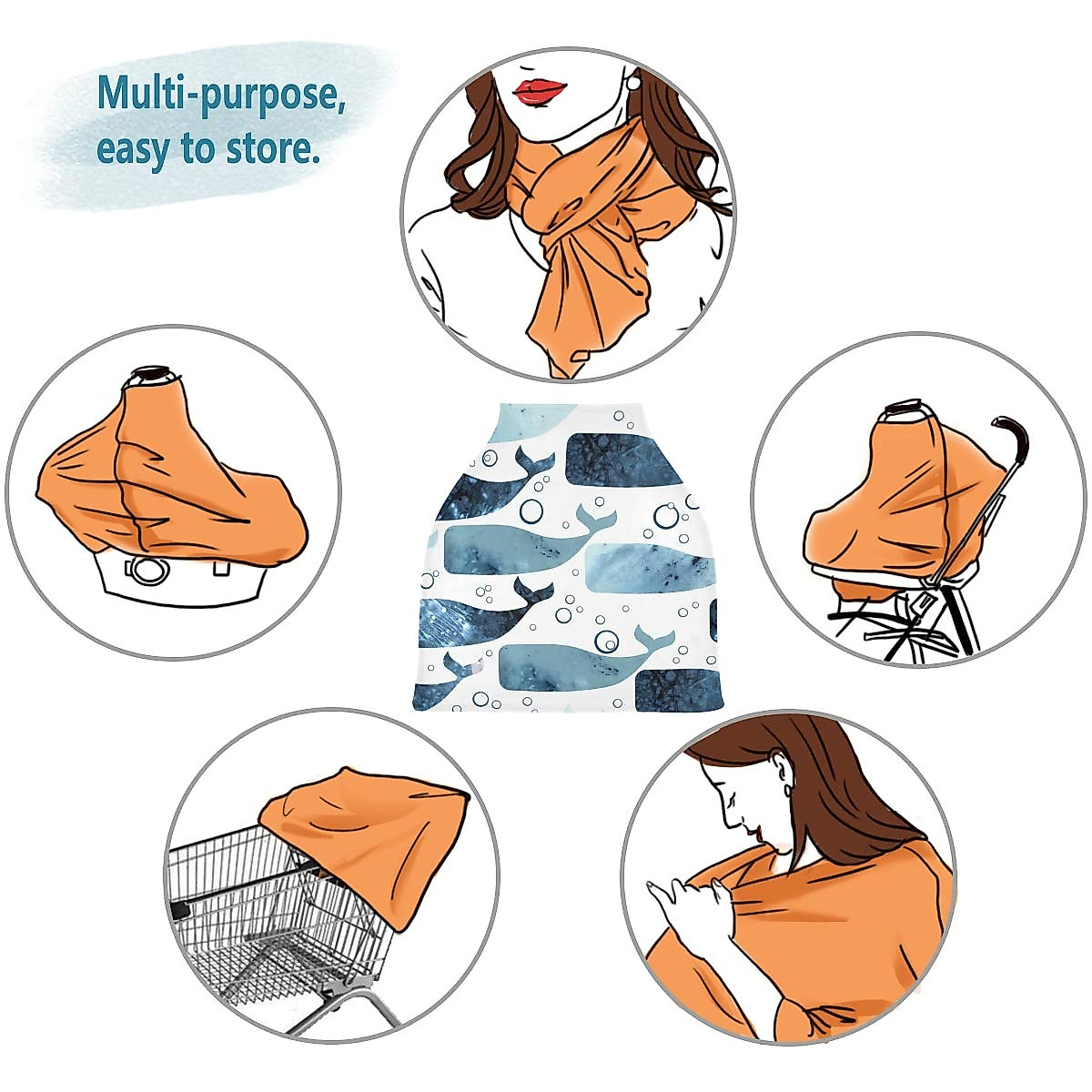 Multi-purpose, easy to store.