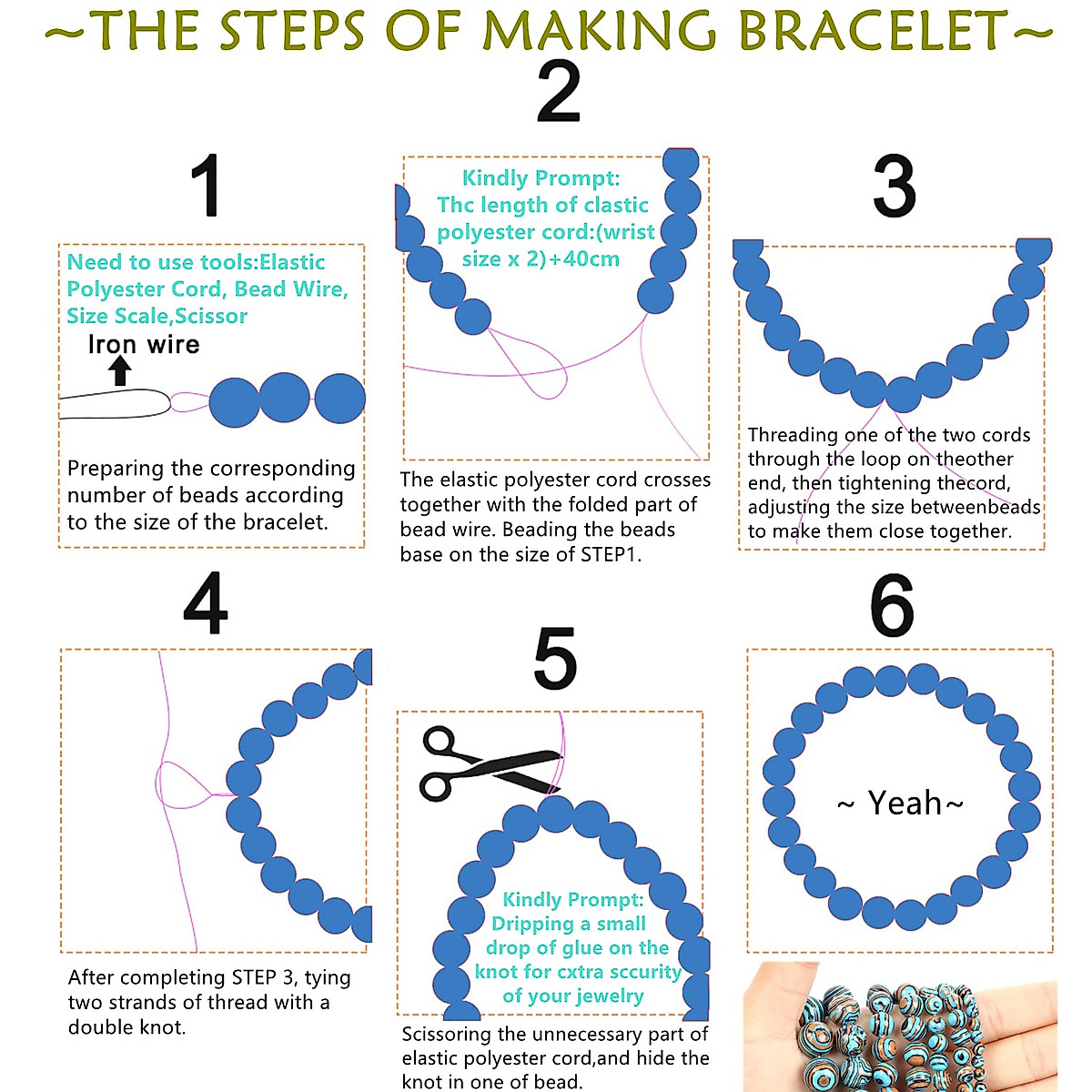 ~THE STEPS OF MAKING BRACELET~

1

Need to use tools:Elastic Polyester Cord, Bead Wire, Size Scale,Scissor

Iron wire

Preparing the corresponding number of beads according to the size of the bracelet.

2

Kindly Prompt:
Thc length of clastic polyester cord:(wrist size x 2)+40cm

The elastic polyester cord crosses together with the folded part of bead wire. Beading the beads base on the size of STEP1.

3

Threading one of the two cords through the loop on theother end, then tightening thecord, adjusting the size betweenbeads to make them close together.

4

After completing STEP 3, tying two strands of thread with a double knot.

5

Kindly Prompt:
Dripping a small drop of glue on the knot for cxtra sccurity of your jewelry

Scissoring the unnecessary part of elastic polyester cord,and hide the knot in one of bead.

6

~ Yeah~