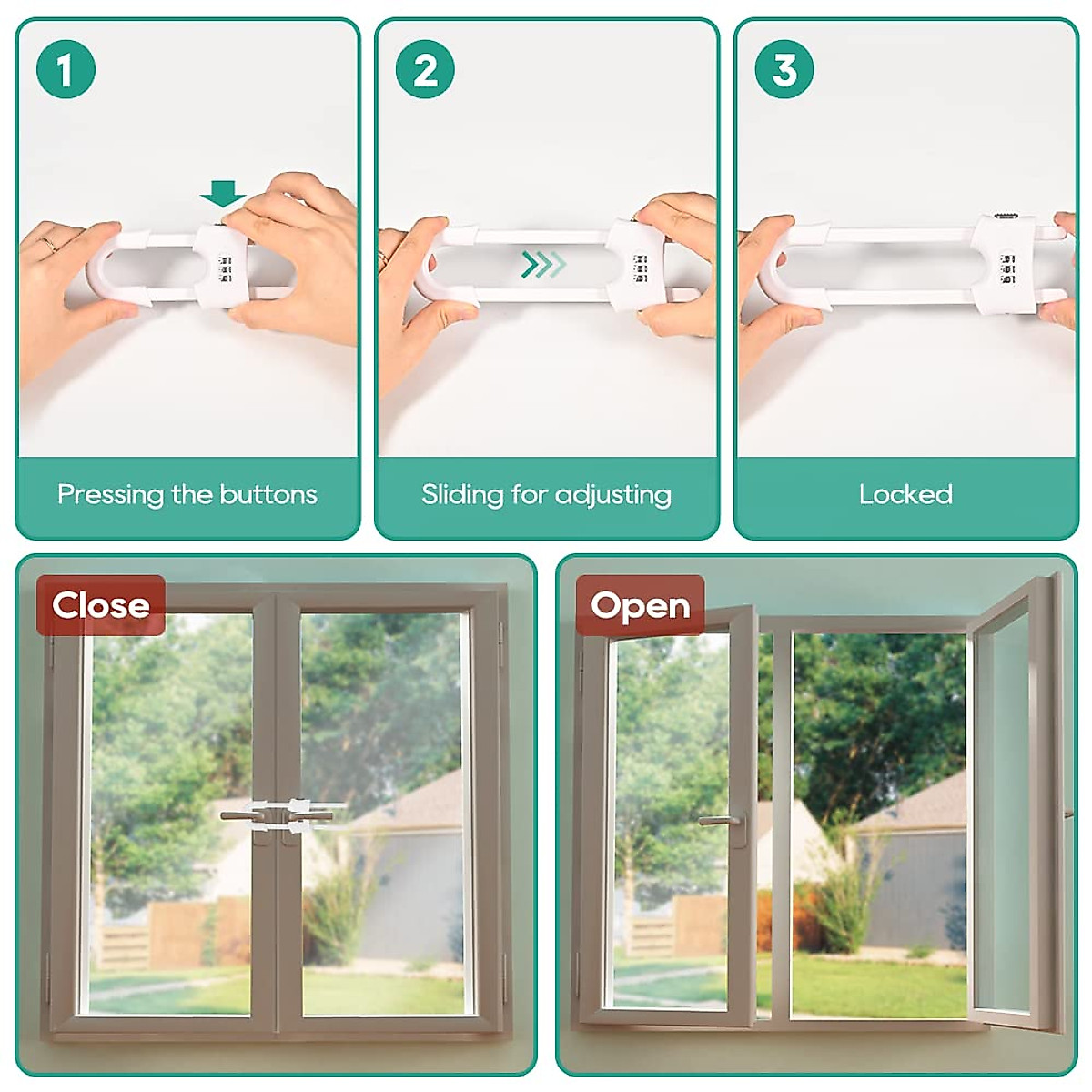 1

Pressing the buttons

2

Sliding for adjusting

3

Locked

Close

Open