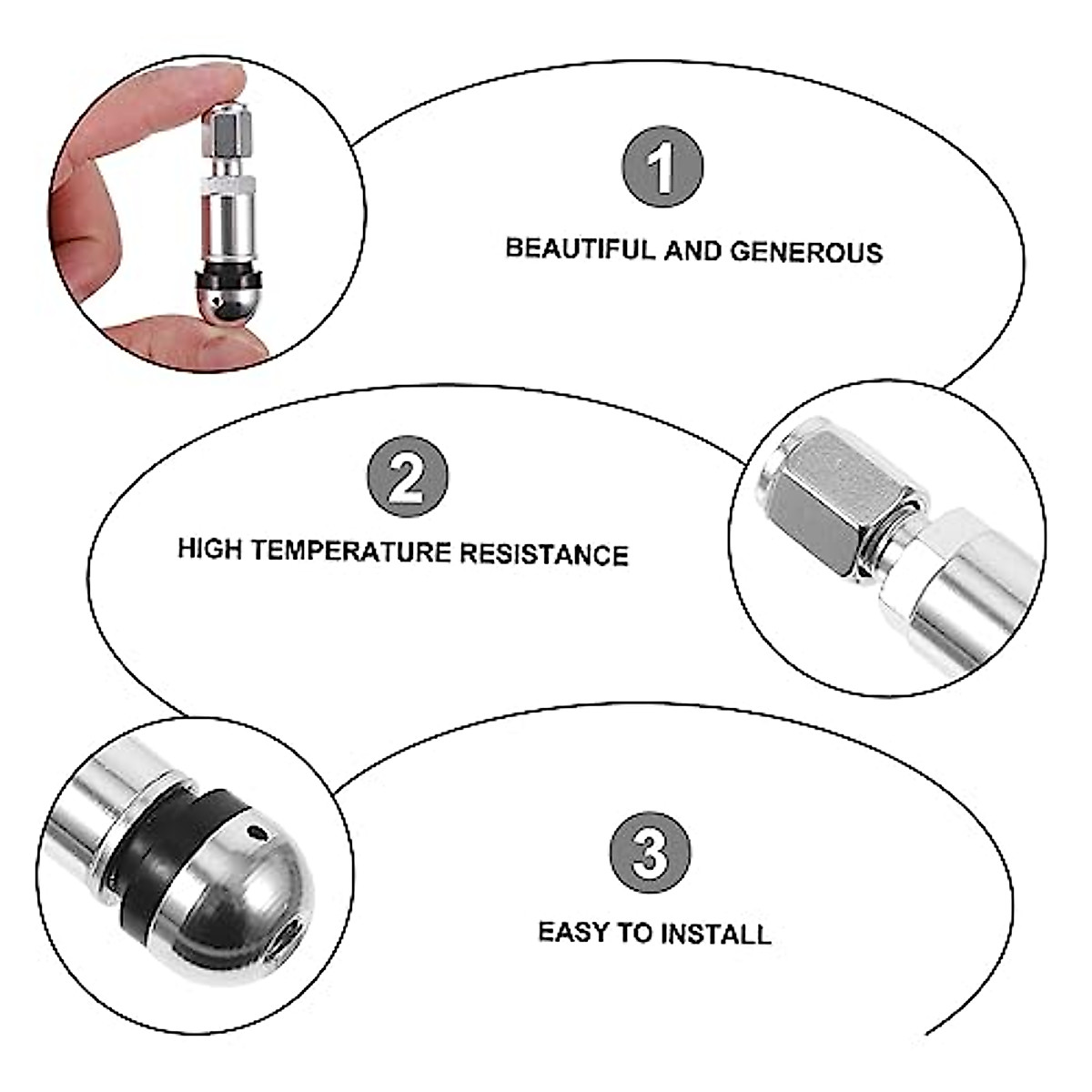 1

BEAUTIFUL AND GENEROUS

2

HIGH TEMPERATURE RESISTANCE

3

EASY TO INSTALL