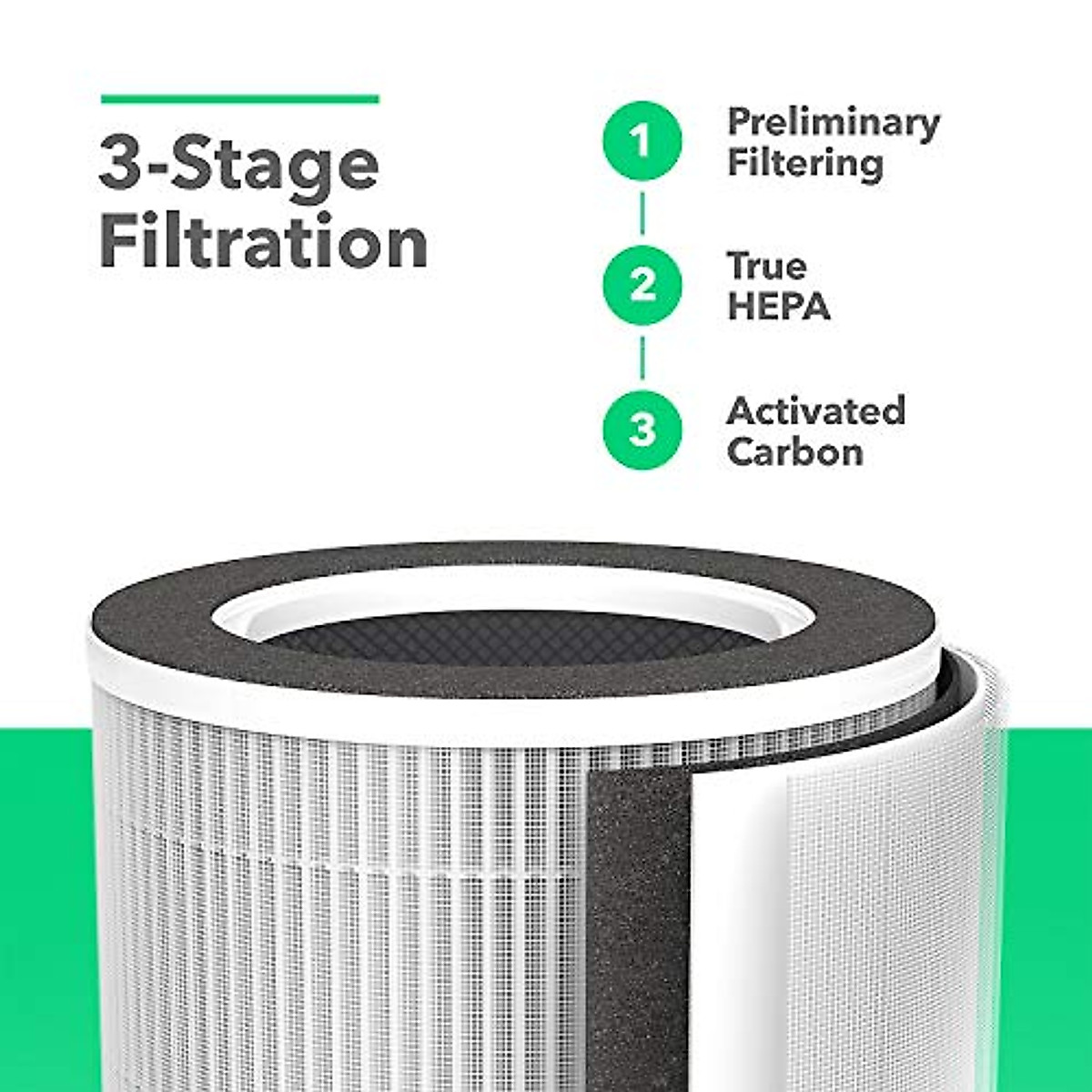 3-Stage Filtration

1 Preliminary Filtering

2 True HEPA

3 Activated Carbon