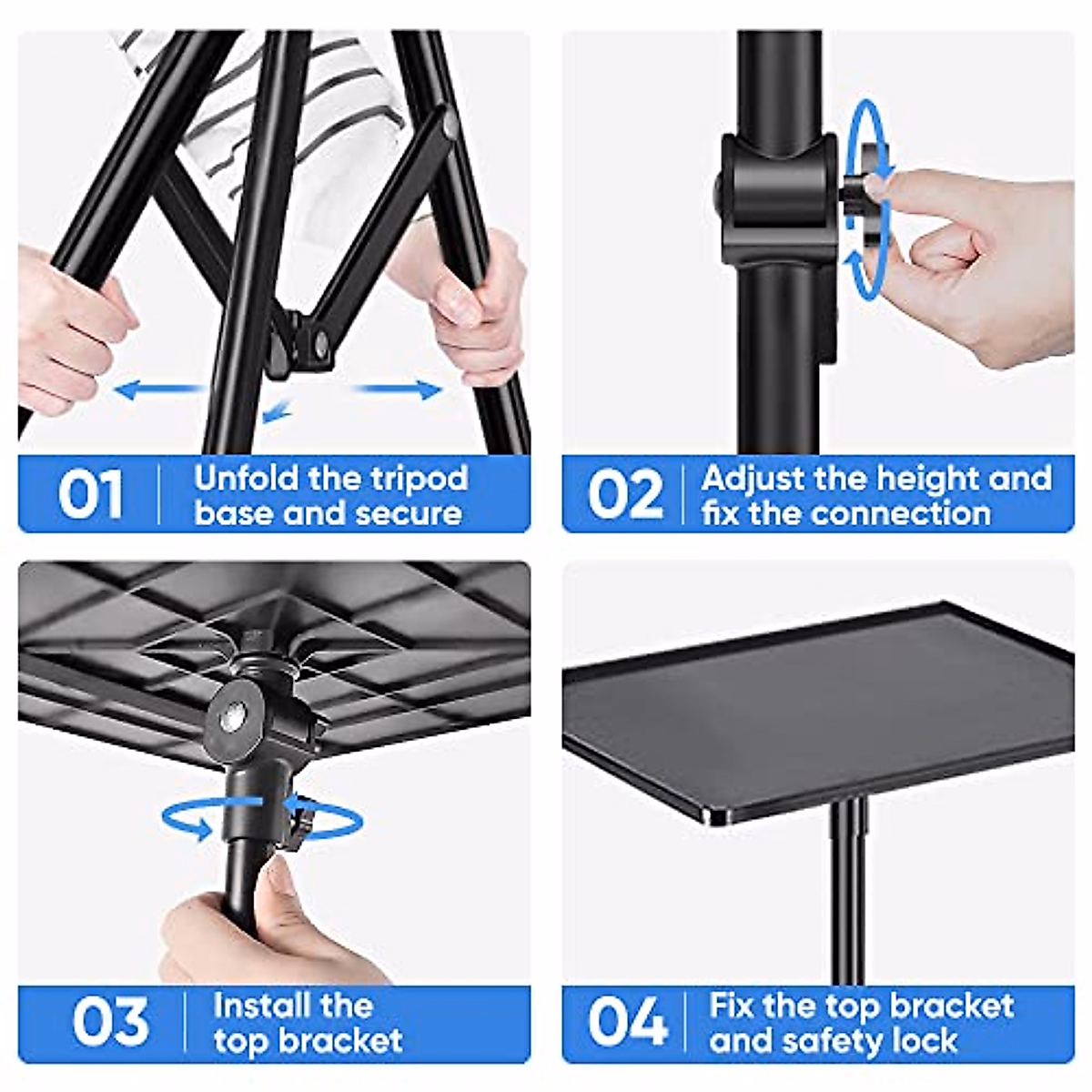 01 Unfold the tripod base and secure

02 Adjust the height and fix the connection

03 Install the top bracket

04 Fix the top bracket and safety lock