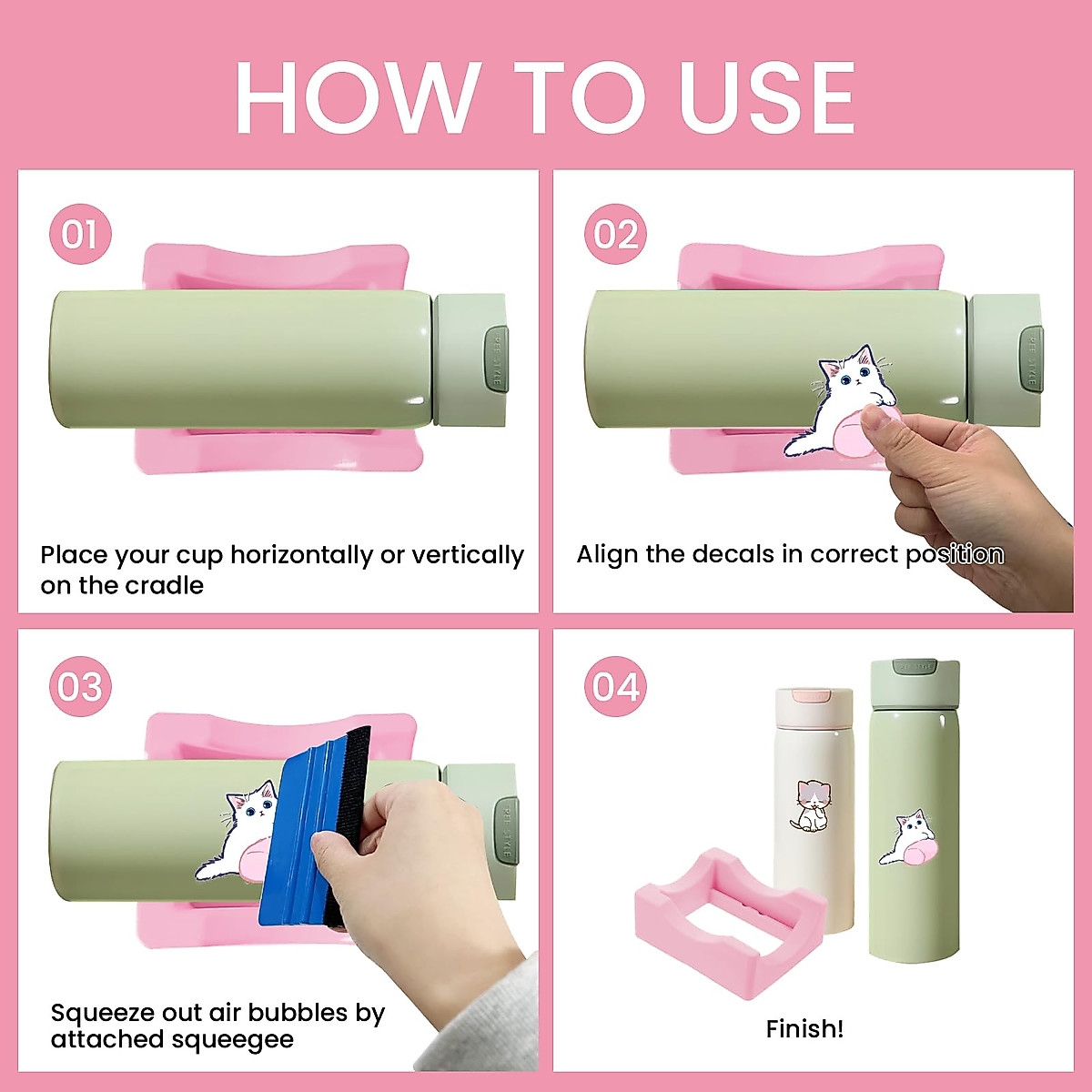 HOW TO USE

01

Place your cup horizontally or vertically on the cradle

02

Align the decals in correct position

03

Squeeze out air bubbles by attached squeegee

04

Finish!