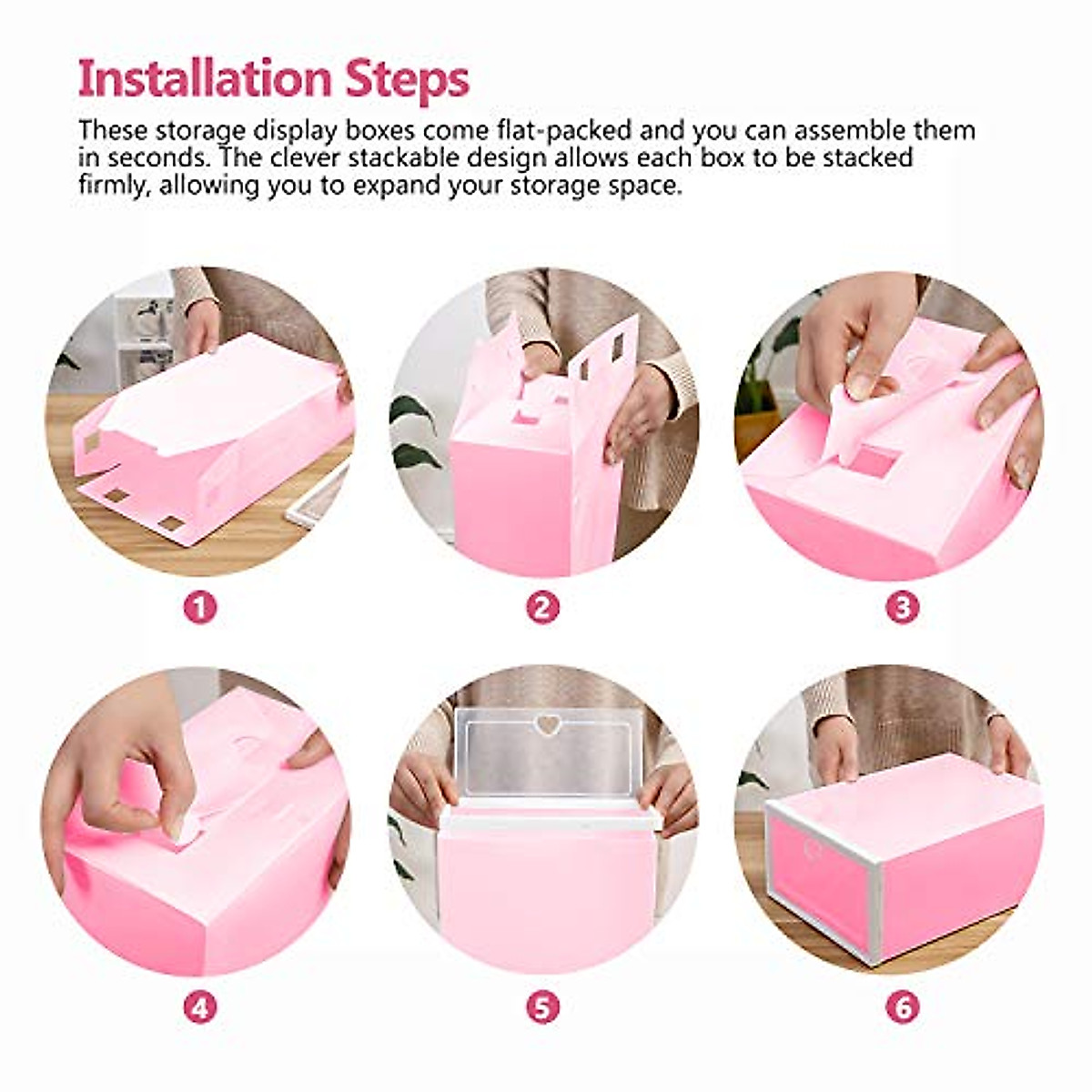 Installation Steps

These storage display boxes come flat-packed and you can assemble them in seconds. The clever stackable design allows each box to be stacked firmly, allowing you to expand your storage space.

1

2

3

4

5

6