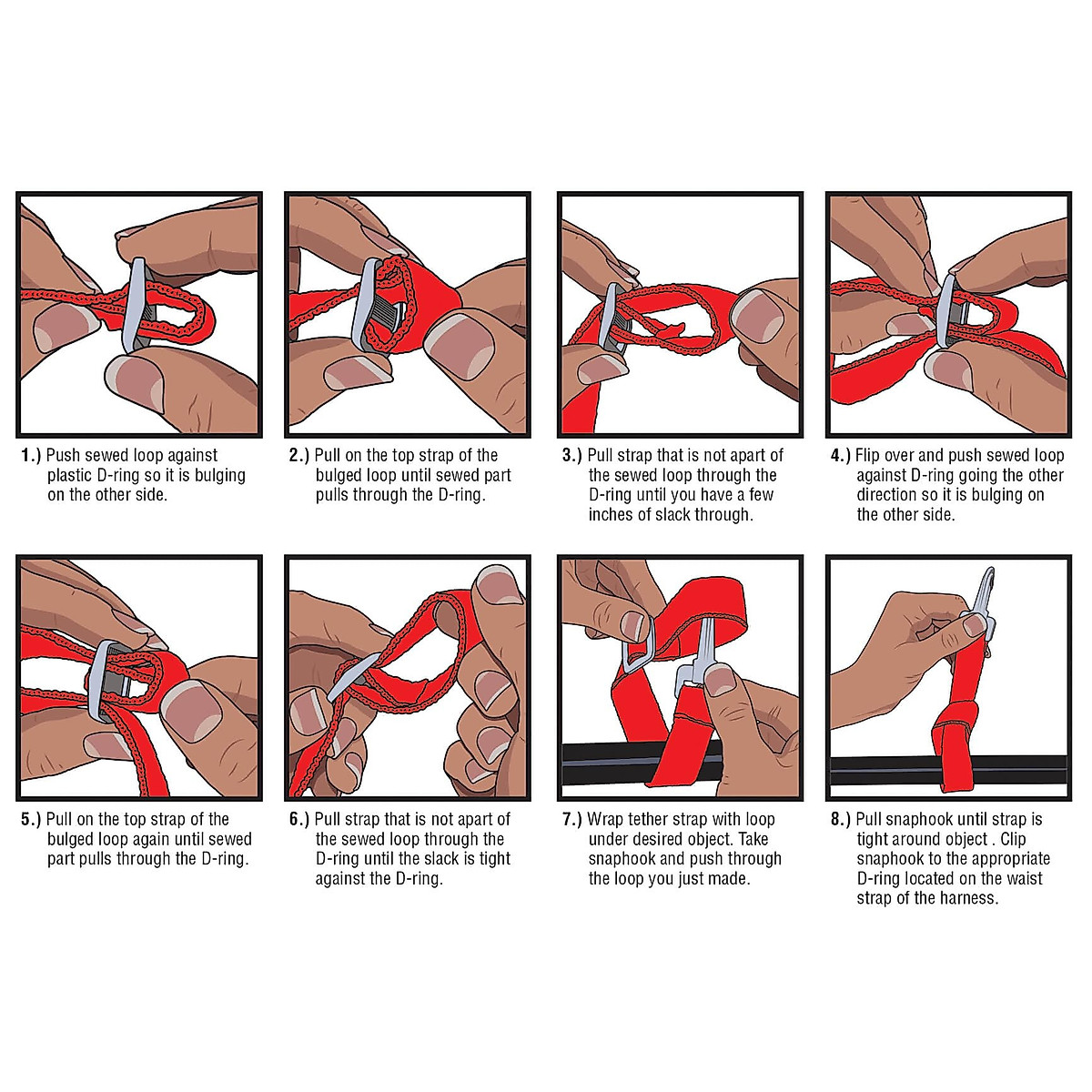 1.) Push sewed loop against plastic D-ring so it is bulging on the other side.

2.) Pull on the top strap of the bulged loop until sewed part pulls through the D-ring.

3.) Pull strap that is not apart of the sewed loop through the D-ring until you have a few inches of slack through.

4.) Flip over and push sewed loop against D-ring going the other direction so it is bulging on the other side.

5.) Pull on the top strap of the bulged loop again until sewed part pulls through the D-ring.

6.) Pull strap that is not apart of the sewed loop through the D-ring until the slack is tight against the D-ring.

7.) Wrap tether strap with loop under desired object. Take snaphook and push through the loop you just made.

8.) Pull snaphook until strap is tight around object . Clip snaphook to the appropriate D-ring located on the waist strap of the harness.