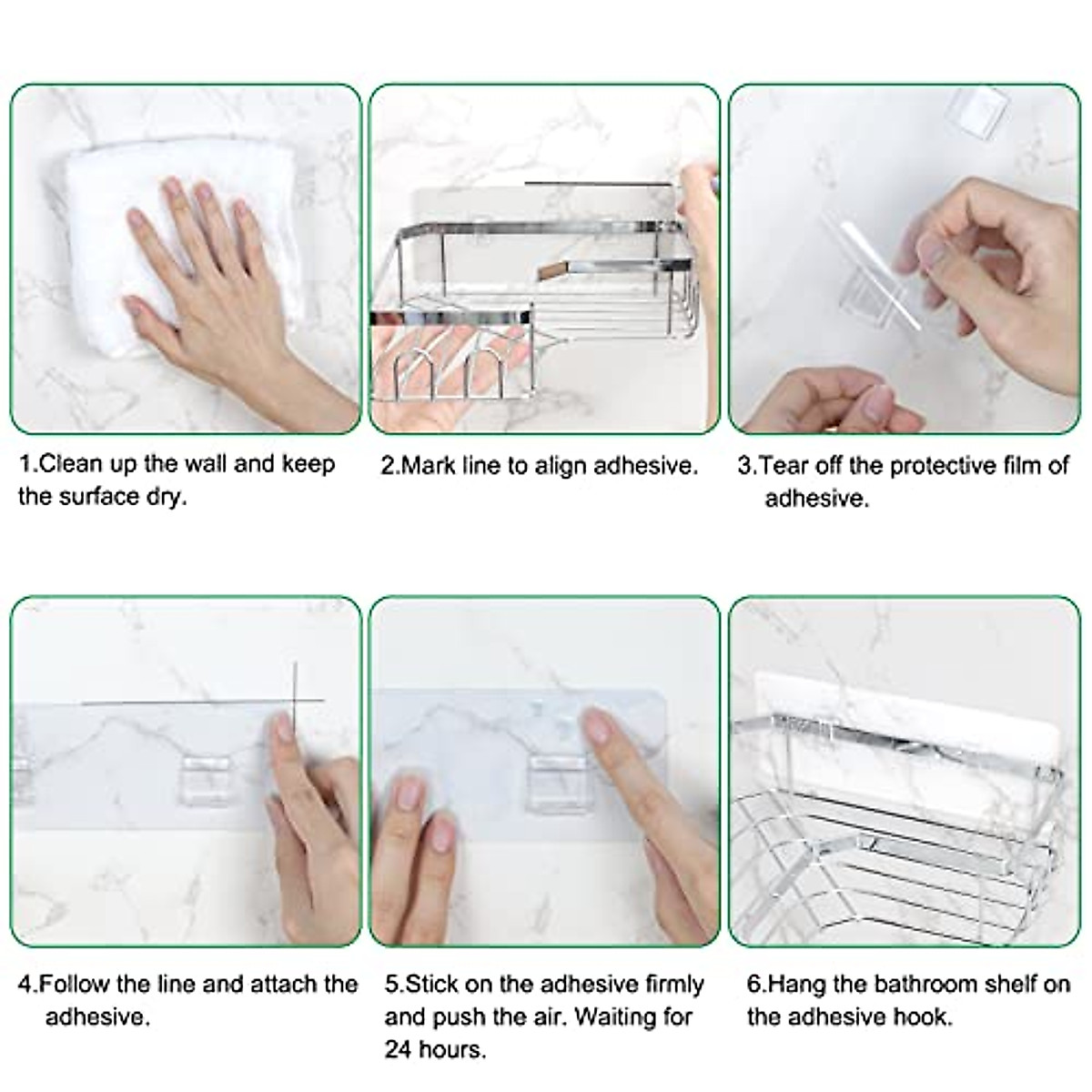 1.Clean up the wall and keep the surface dry.

2.Mark line to align adhesive.

3.Tear off the protective film of adhesive.

4.Follow the line and attach the adhesive.

5.Stick on the adhesive firmly and push the air. Waiting for 24 hours.

6.Hang the bathroom shelf on the adhesive hook.