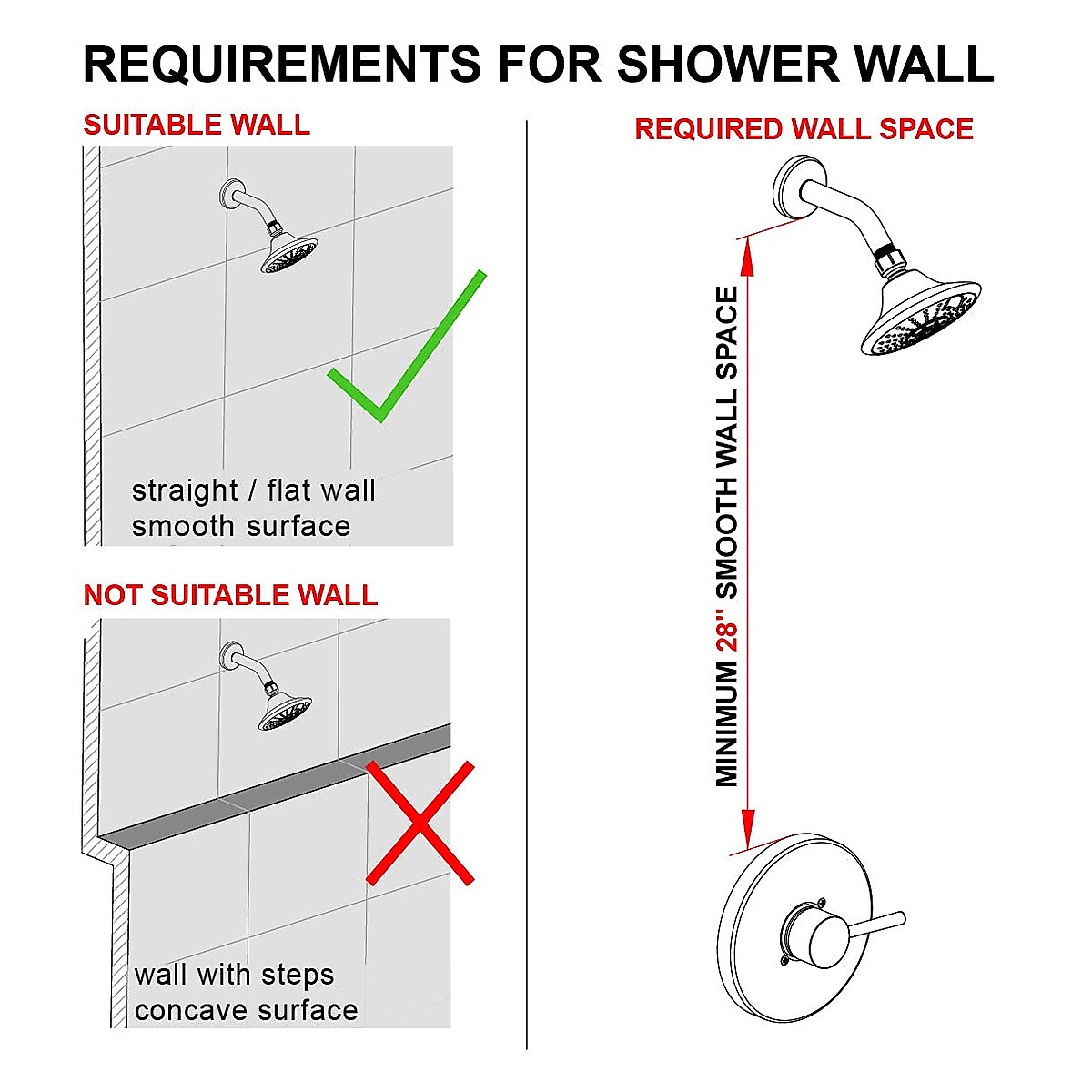 REQUIREMENTS FOR SHOWER WALL

SUITABLE WALL

straight / flat wall
smooth surface

NOT SUITABLE WALL

wall with steps
concave surface

REQUIRED WALL SPACE

MINIMUM 28" SMOOTH WALL SPACE