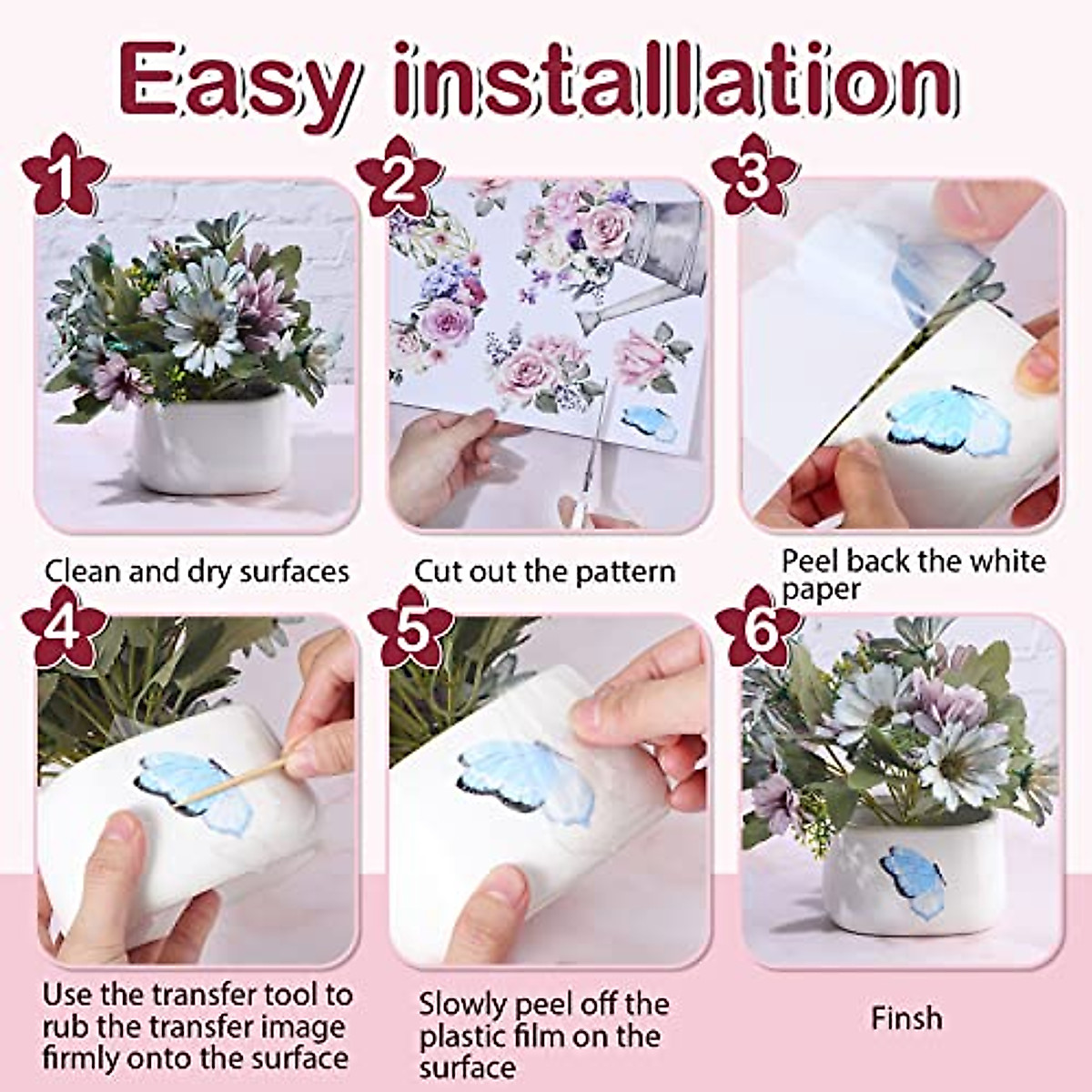 Easy installation

1

Clean and dry surfaces

2

Cut out the pattern

3

Peel back the white paper

4

Use the transfer tool to rub the transfer image firmly onto the surface

5

Slowly peel off the plastic film on the surface

6

Finsh