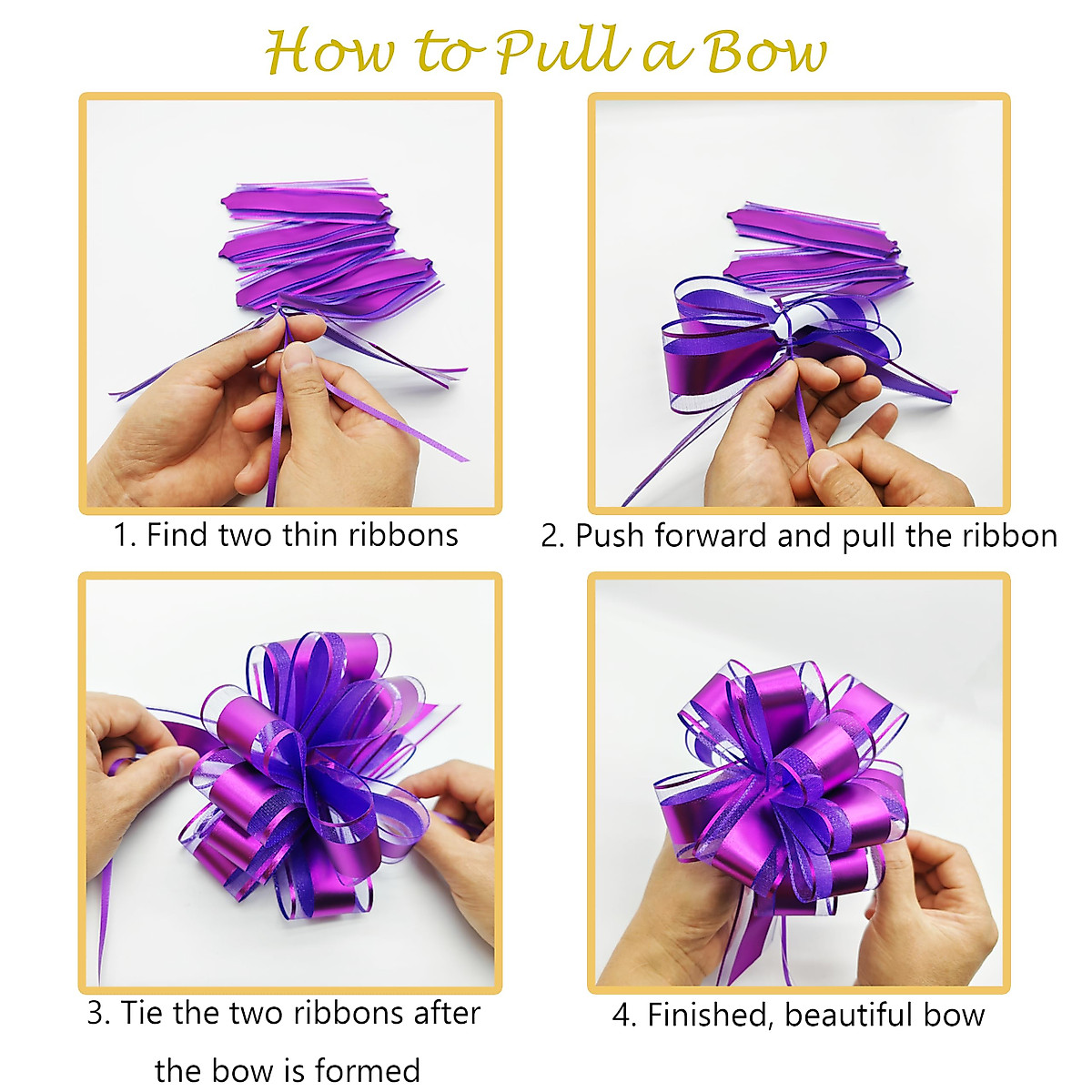 How to Pull a Bow

1. Find two thin ribbons

2. Push forward and pull the ribbon

3. Tie the two ribbons after the bow is formed

4. Finished, beautiful bow