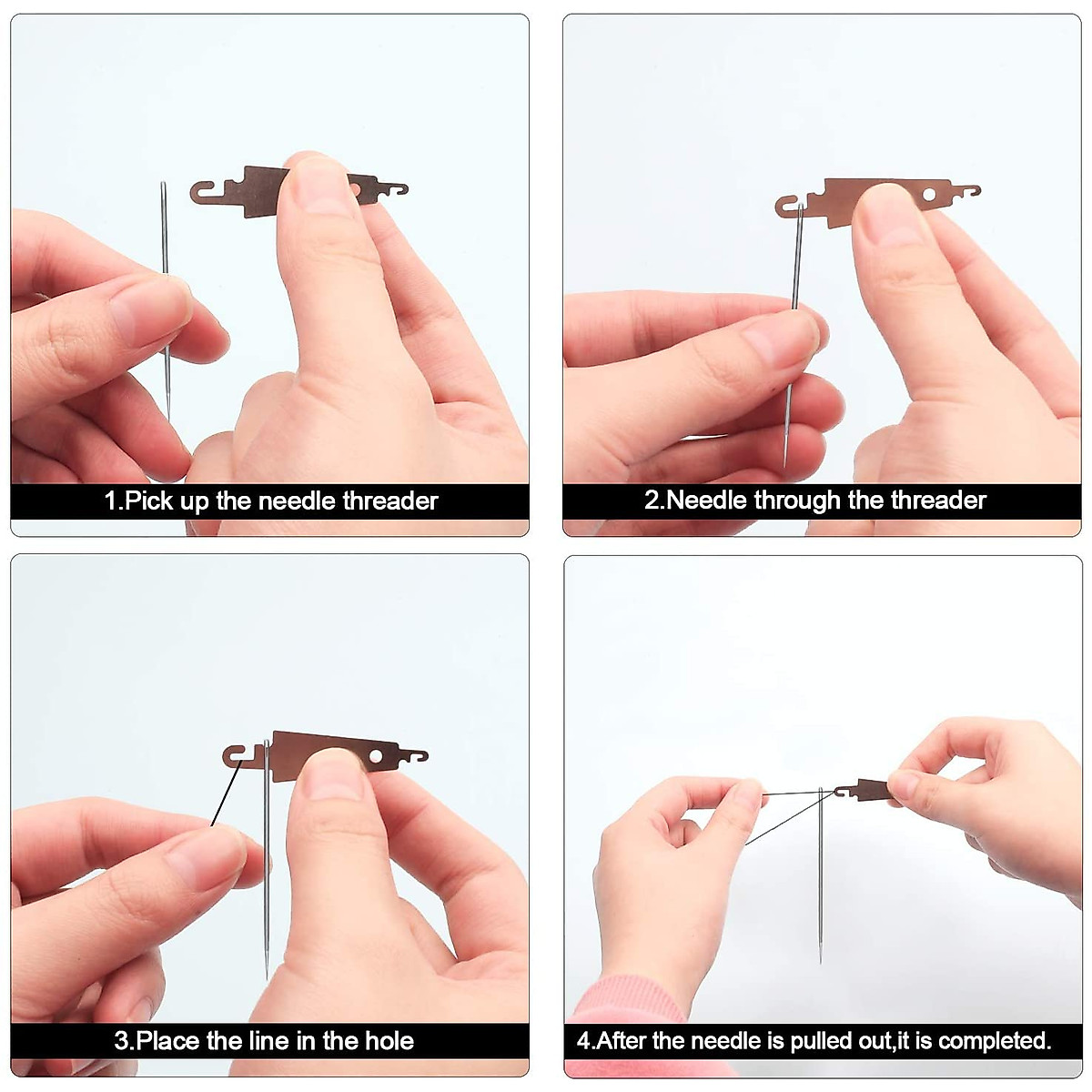 1.Pick up the needle threader

2.Needle through the threader

3.Place the line in the hole

4.After the needle is pulled out,it is completed.