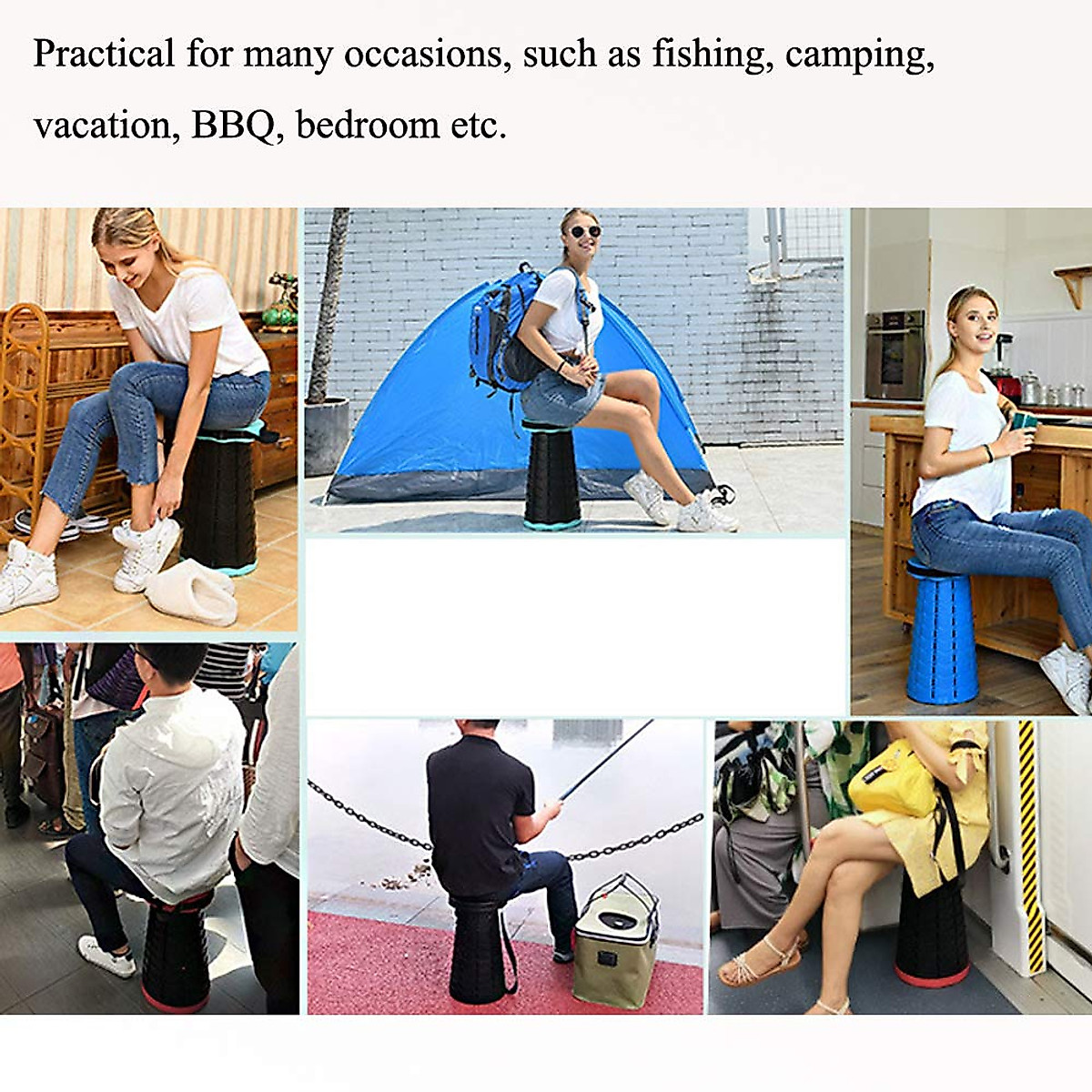 Practical for many occasions, such as fishing, camping, vacation, BBQ, bedroom etc.