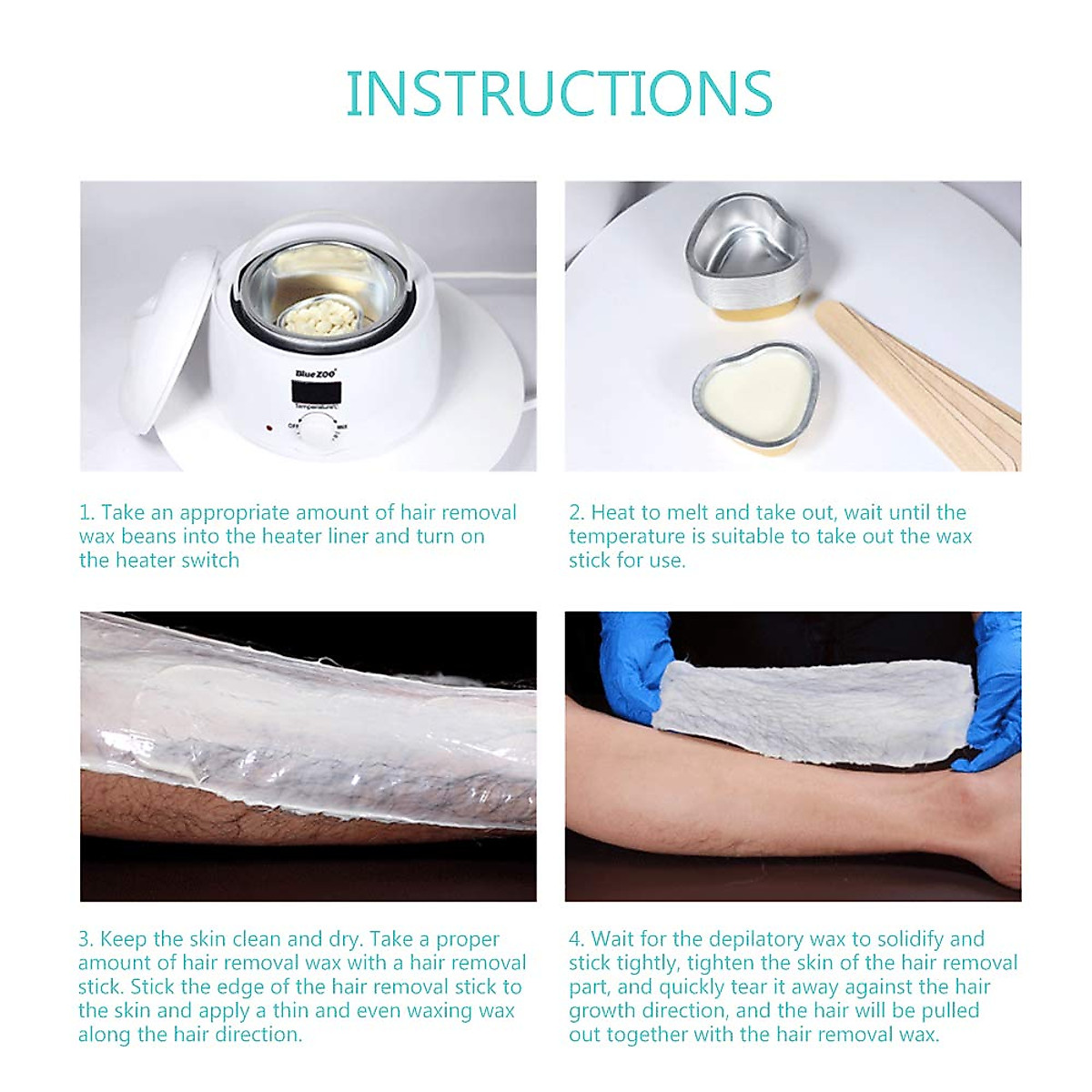 INSTRUCTIONS

BlueZOO

Temperature/C

OFF

MAX

1. Take an appropriate amount of hair removal wax beans into the heater liner and turn on the heater switch

2. Heat to melt and take out, wait until the temperature is suitable to take out the wax stick for use.

3. Keep the skin clean and dry. Take a proper amount of hair removal wax with a hair removal stick. Stick the edge of the hair removal stick to the skin and apply a thin and even waxing wax along the hair direction.

4. Wait for the depilatory wax to solidify and stick tightly, tighten the skin of the hair removal part, and quickly tear it away against the hair growth direction, and the hair will be pulled out together with the hair removal wax.