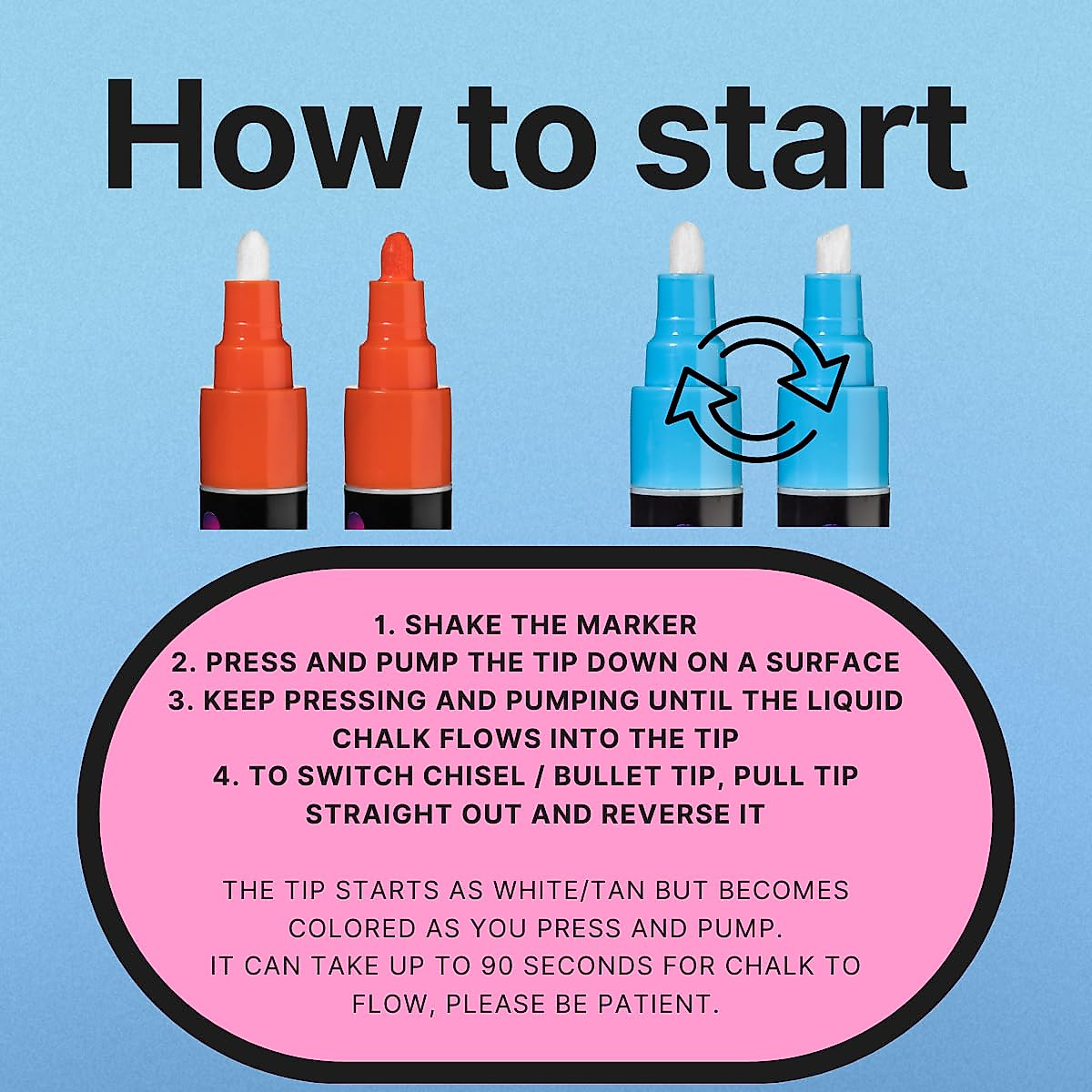 How to start

1. SHAKE THE MARKER
2. PRESS AND PUMP THE TIP DOWN ON A SURFACE
3. KEEP PRESSING AND PUMPING UNTIL THE LIQUID CHALK FLOWS INTO THE TIP
4. TO SWITCH CHISEL / BULLET TIP, PULL TIP STRAIGHT OUT AND REVERSE IT

THE TIP STARTS AS WHITE/TAN BUT BECOMES COLORED AS YOU PRESS AND PUMP.
IT CAN TAKE UP TO 90 SECONDS FOR CHALK TO FLOW, PLEASE BE PATIENT.