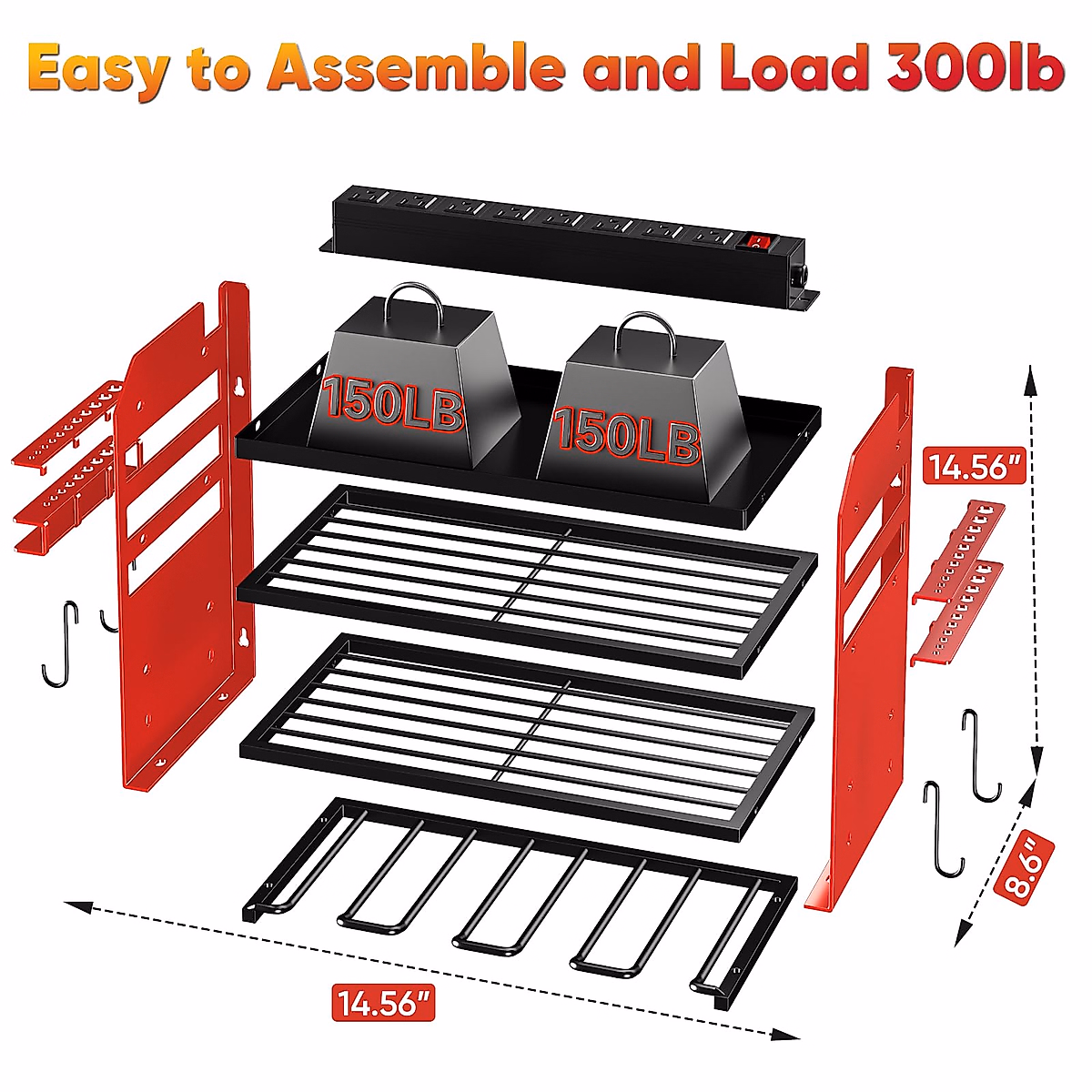 Easy to Assemble and Load 300lb

150LB

150LB

14.56"

8.6"

14.56"