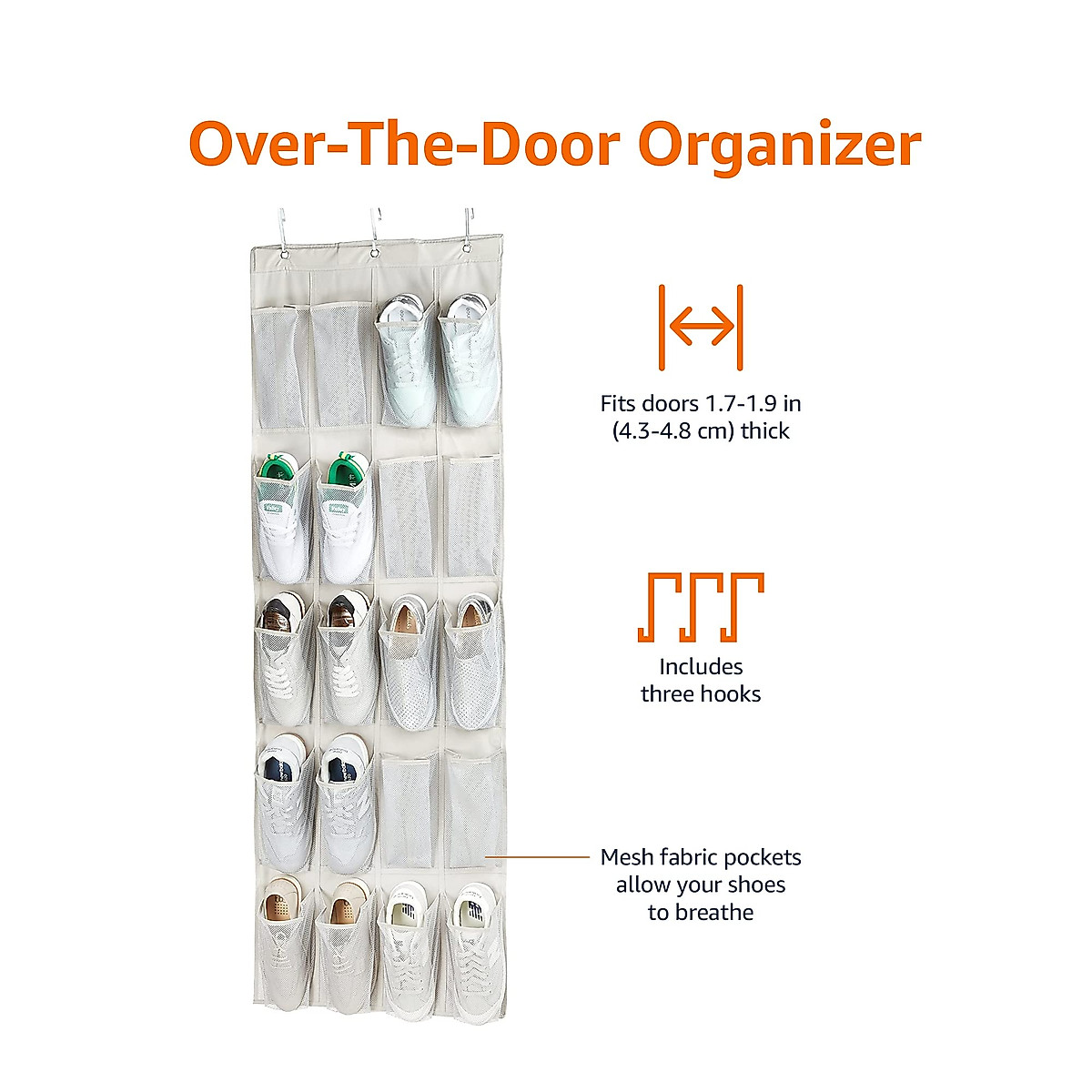 Over-The-Door Organizer

Fits doors 1.7-1.9 in (4.3-4.8 cm) thick

Includes three hooks

Mesh fabric pockets allow your shoes to breathe