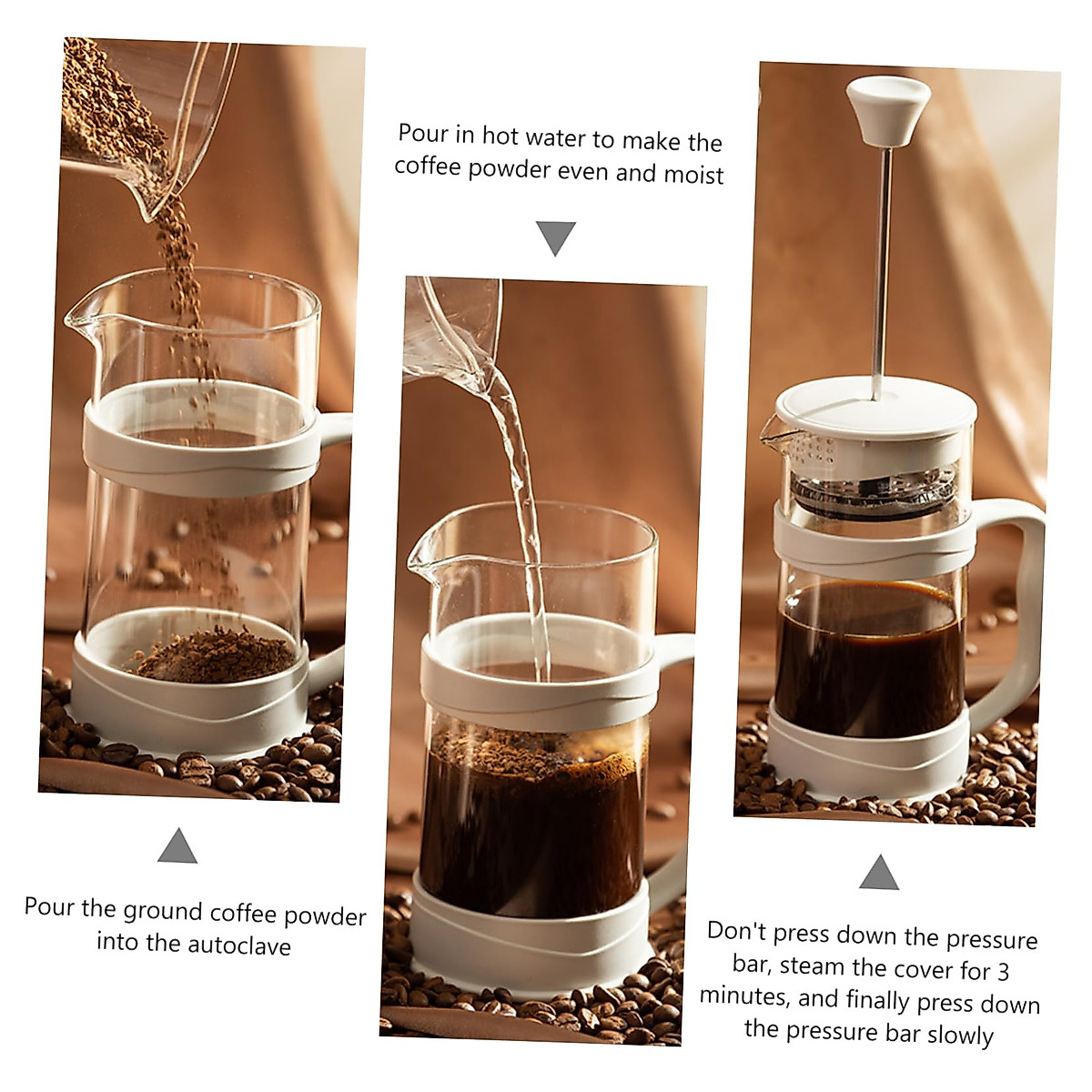 Pour the ground coffee powder into the autoclave

Pour in hot water to make the coffee powder even and moist

Don't press down the pressure bar, steam the cover for 3 minutes, and finally press down the pressure bar slowly