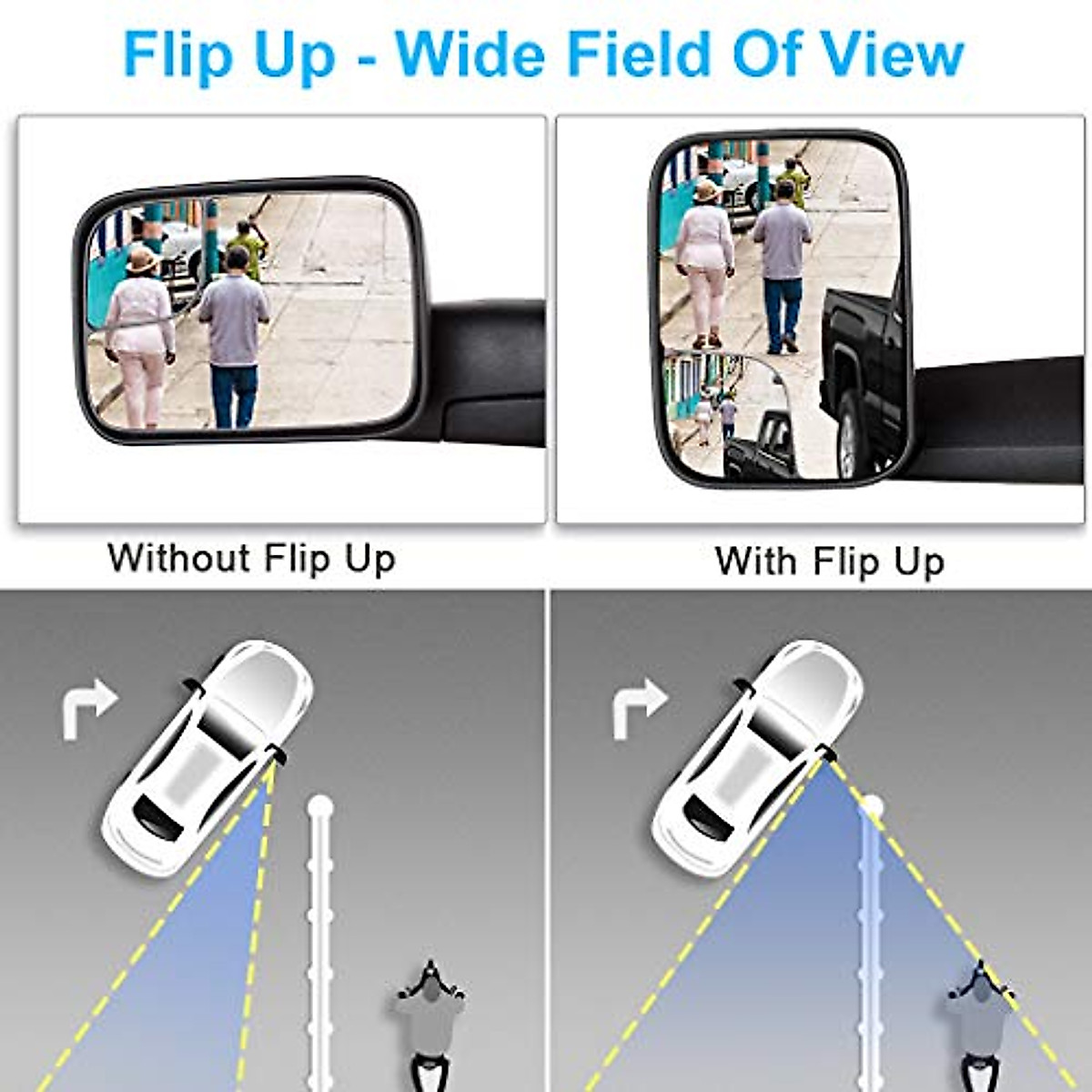 Flip Up - Wide Field Of View

Without Flip Up

With Flip Up