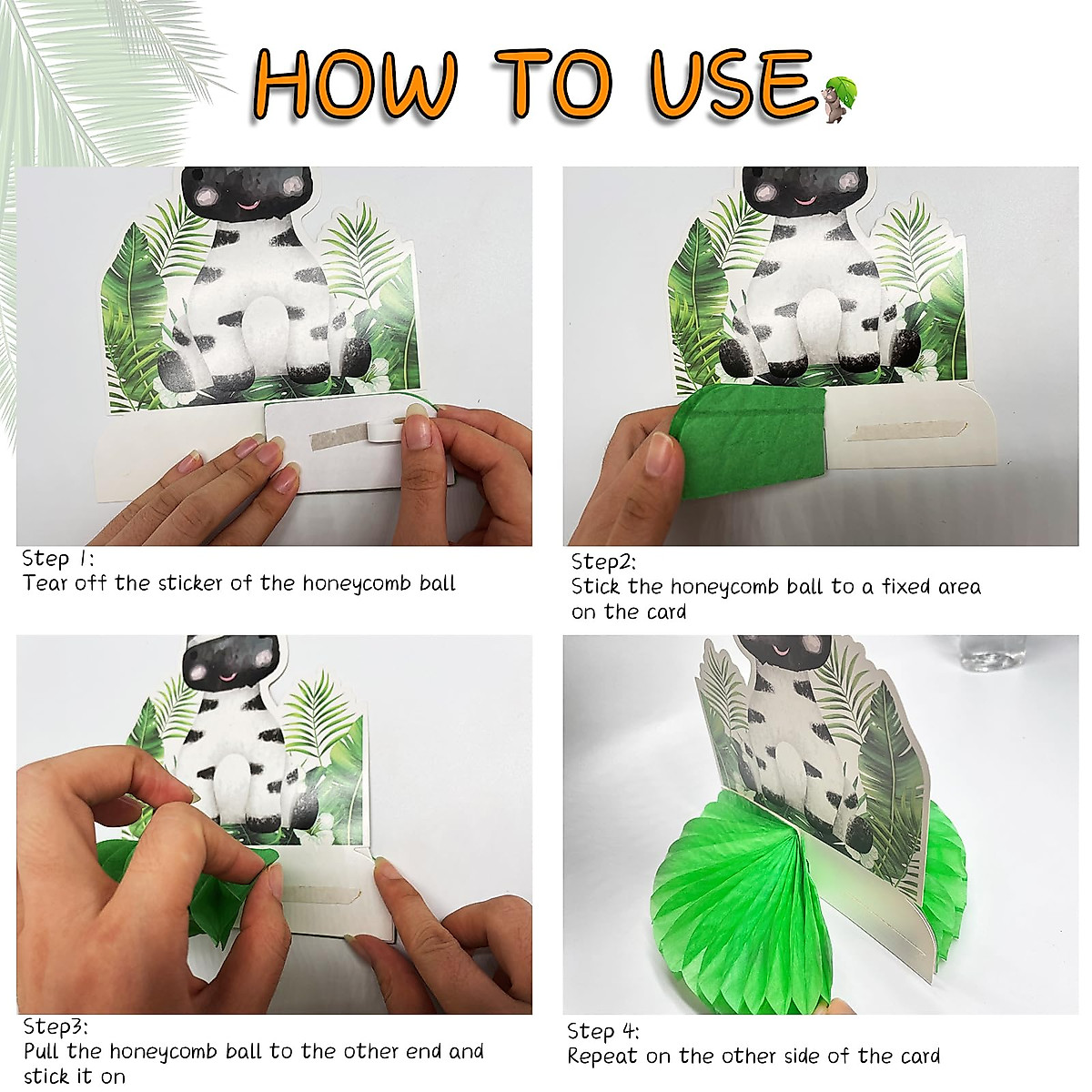 HOW TO USE

Step 1:
Tear off the sticker of the honeycomb ball

Step2:
Stick the honeycomb ball to a fixed area on the card

Step3:
Pull the honeycomb ball to the other end and stick it on

Step 4:
Repeat on the other side of the card