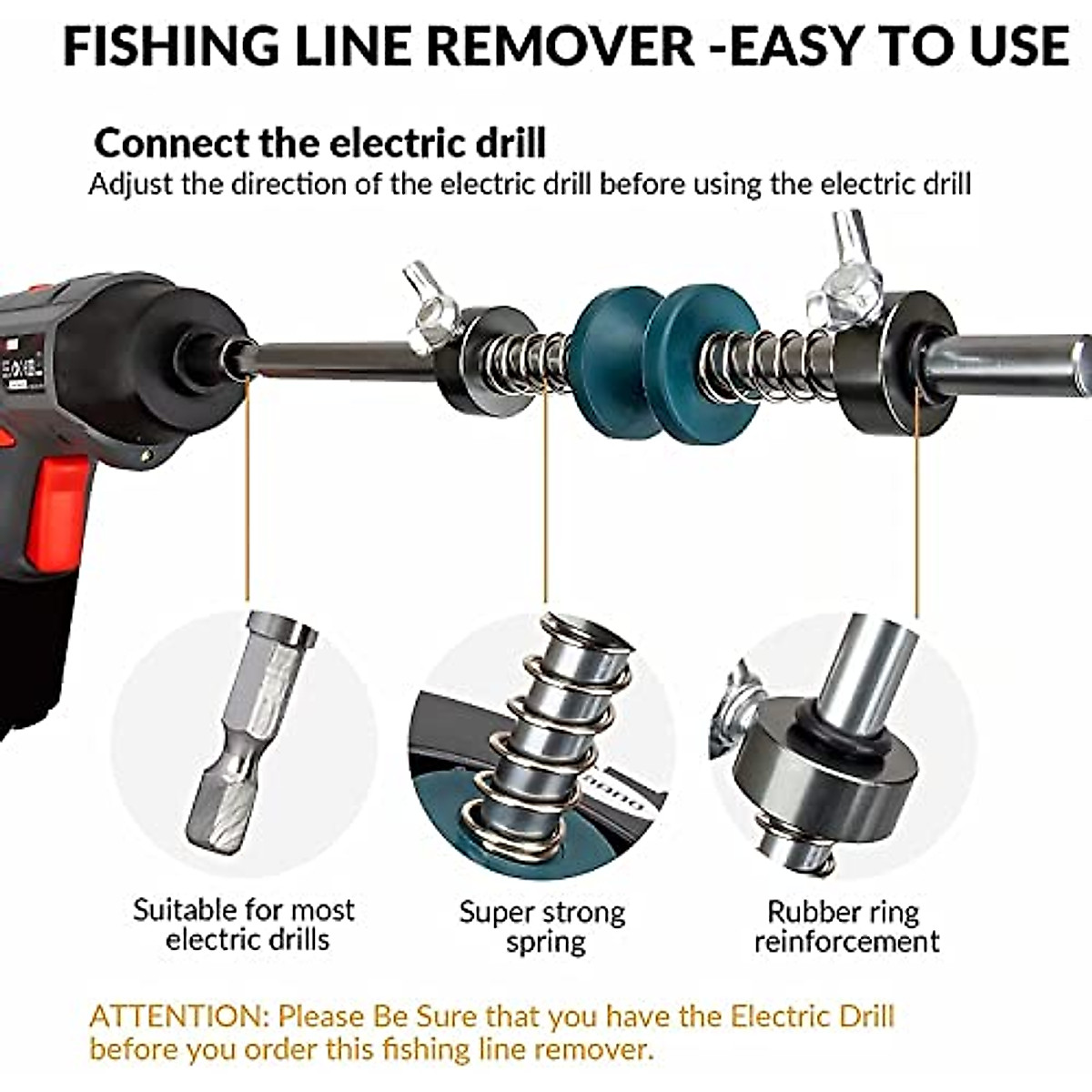 FISHING LINE REMOVER -EASY TO USE

Connect the electric drill
Adjust the direction of the electric drill before using the electric drill

Suitable for most electric drills

Super strong spring

Rubber ring reinforcement

ATTENTION: Please Be Sure that you have the Electric Drill before you order this fishing line remover.