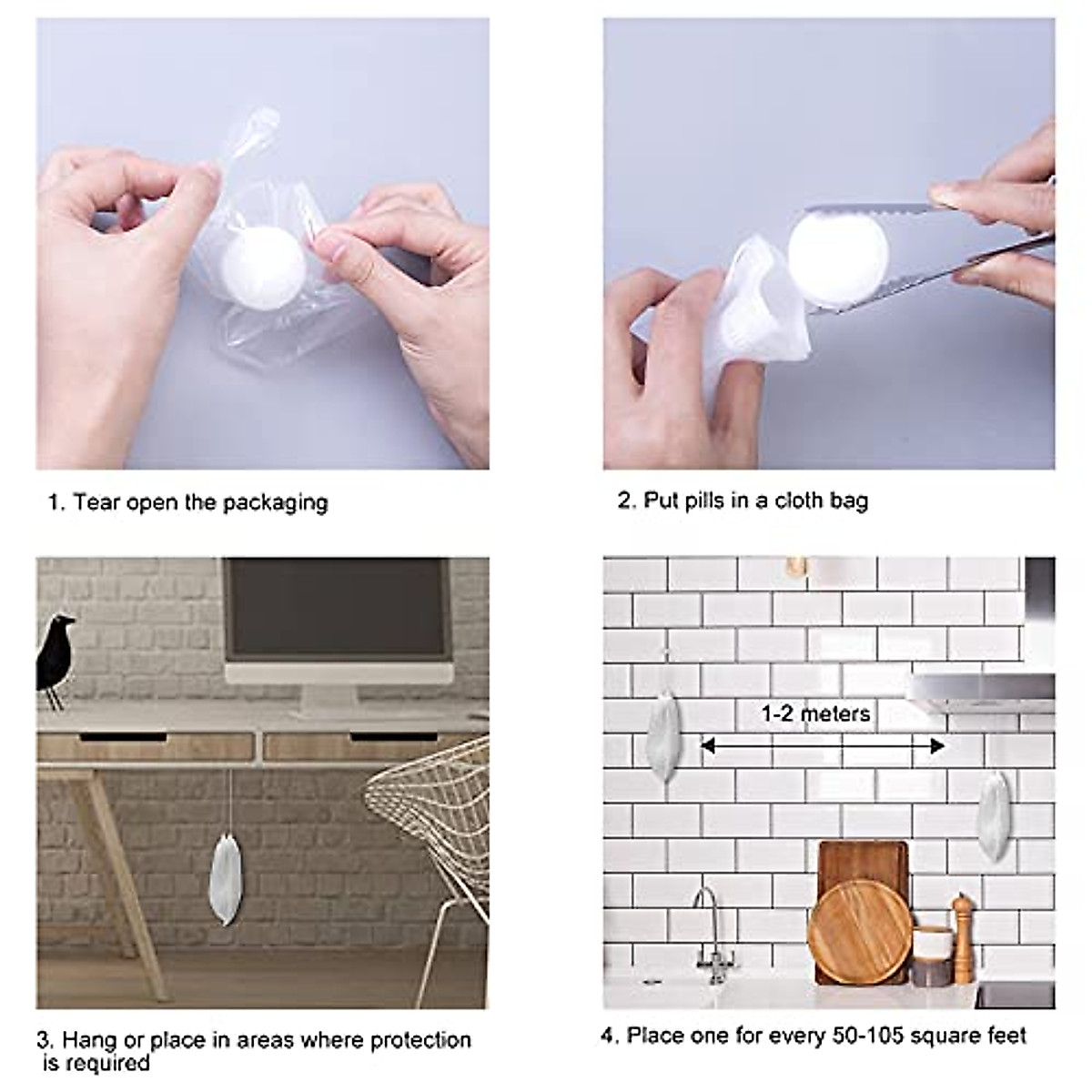 1. Tear open the packaging

2. Put pills in a cloth bag

3. Hang or place in areas where protection is required

1-2 meters

4. Place one for every 50-105 square feet