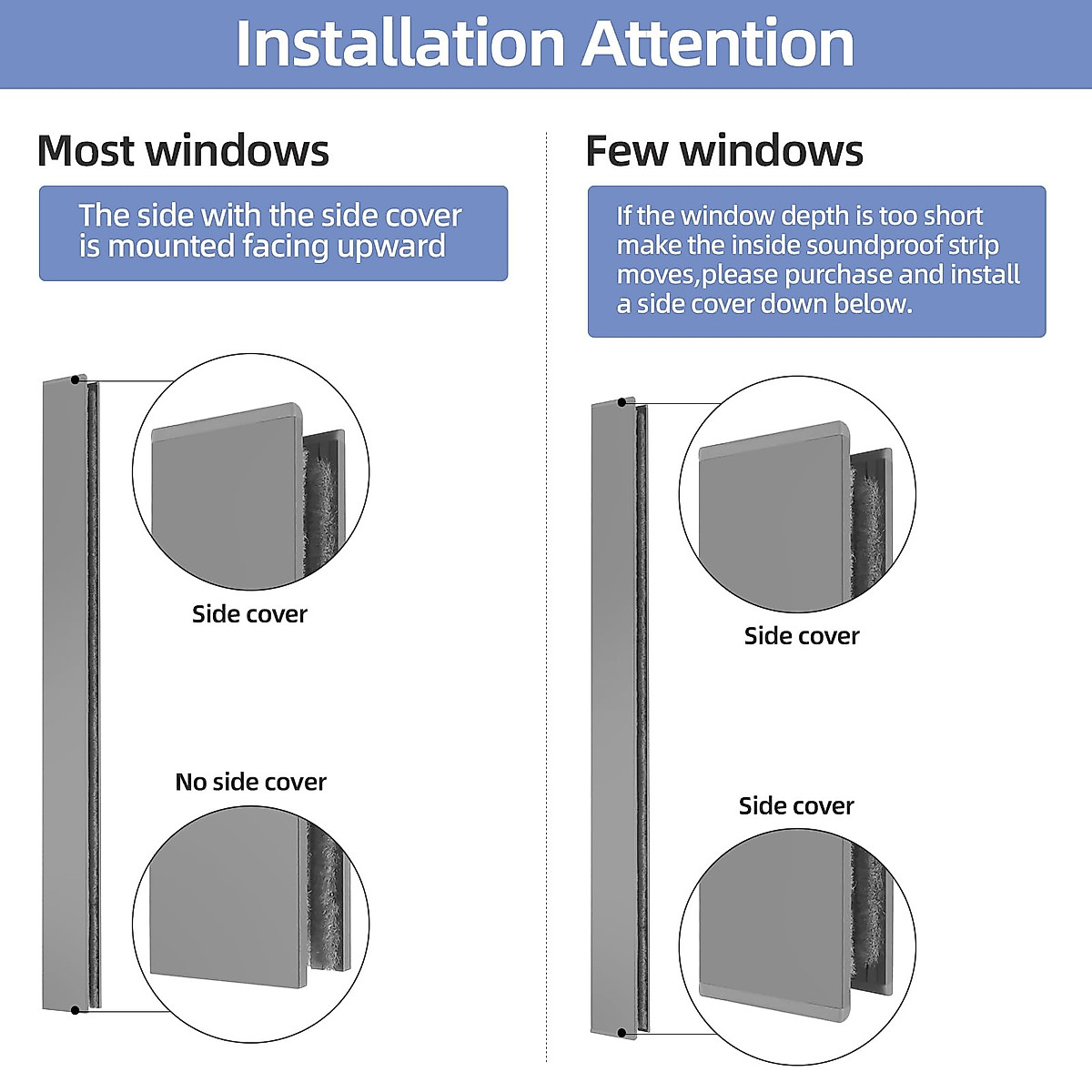 Installation Attention

Most windows

The side with the side cover is mounted facing upward

Side cover

No side cover

Few windows

If the window depth is too short make the inside soundproof strip moves,please purchase and install a side cover down below.

Side cover

Side cover