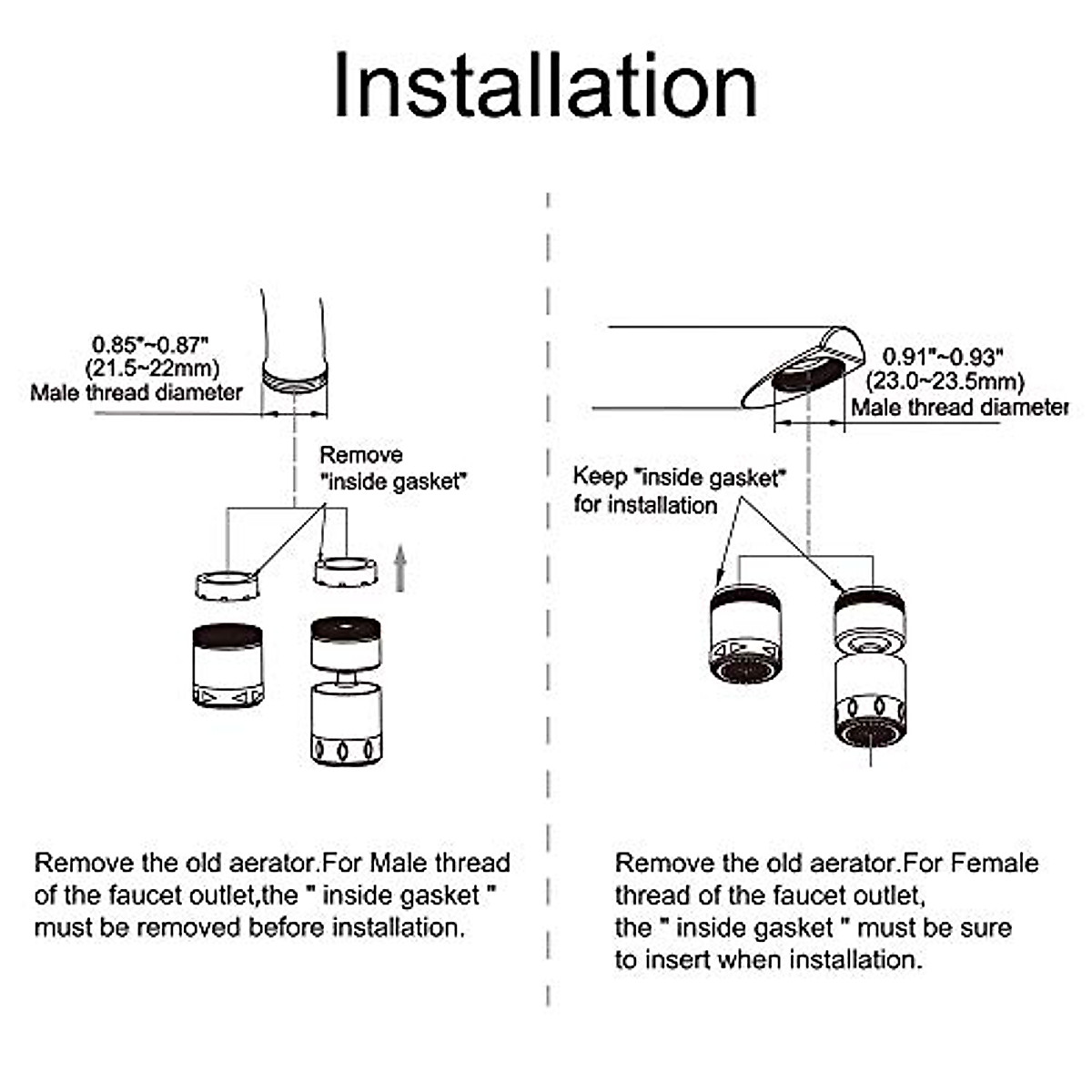 Installation

0.85"~0.87"
(21.5~22mm)
Male thread diameter

Remove
"inside gasket"

Remove the old aerator.For Male thread of the faucet outlet,the " inside gasket " must be removed before installation.

0.91"~0.93"
(23.0~23.5mm)
Male thread diameter

Keep "inside gasket"
for installation

Remove the old aerator.For Female thread of the faucet outlet,
the " inside gasket " must be sure to insert when installation.