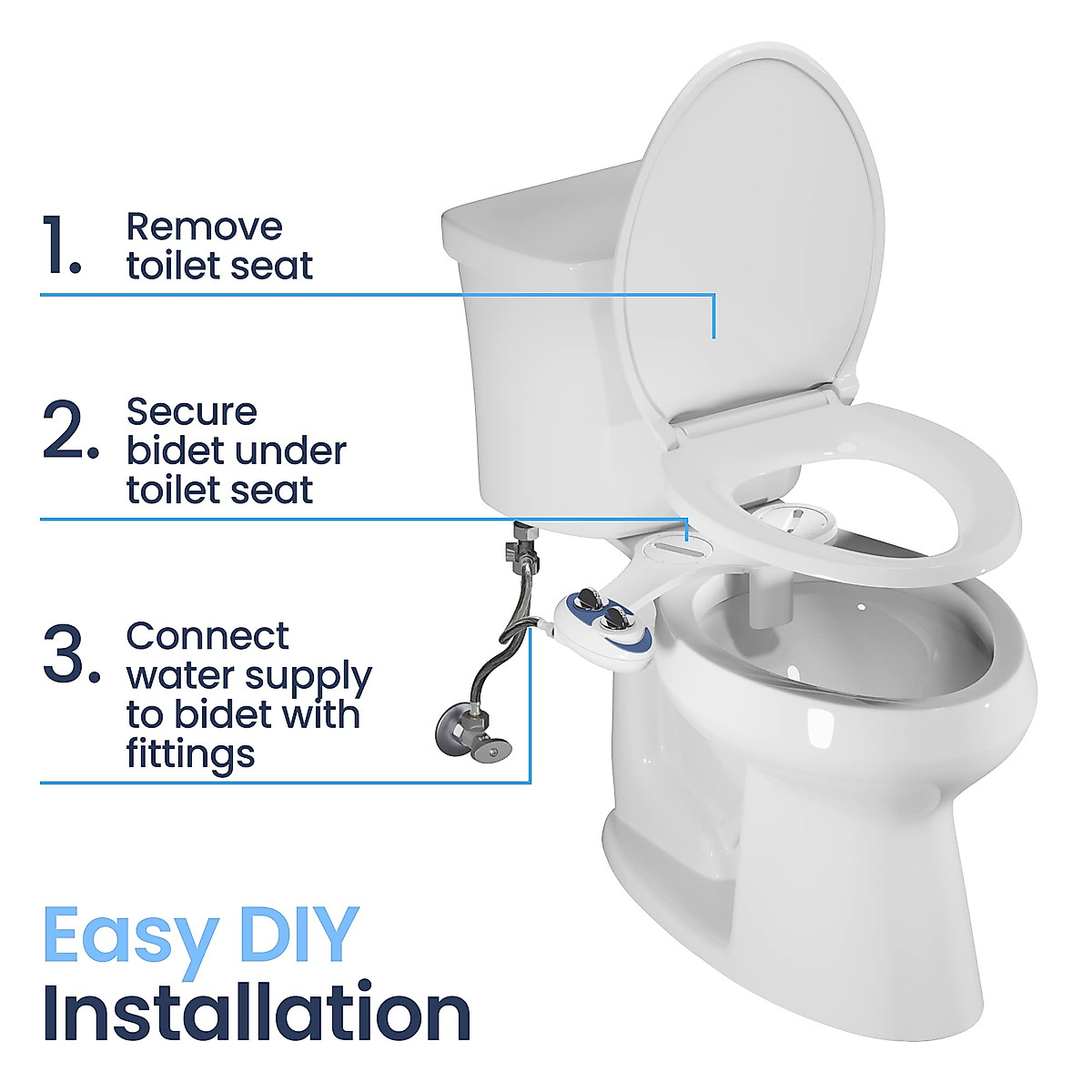 1. Remove toilet seat

2. Secure bidet under toilet seat

3. Connect water supply to bidet with fittings

Easy DIY Installation