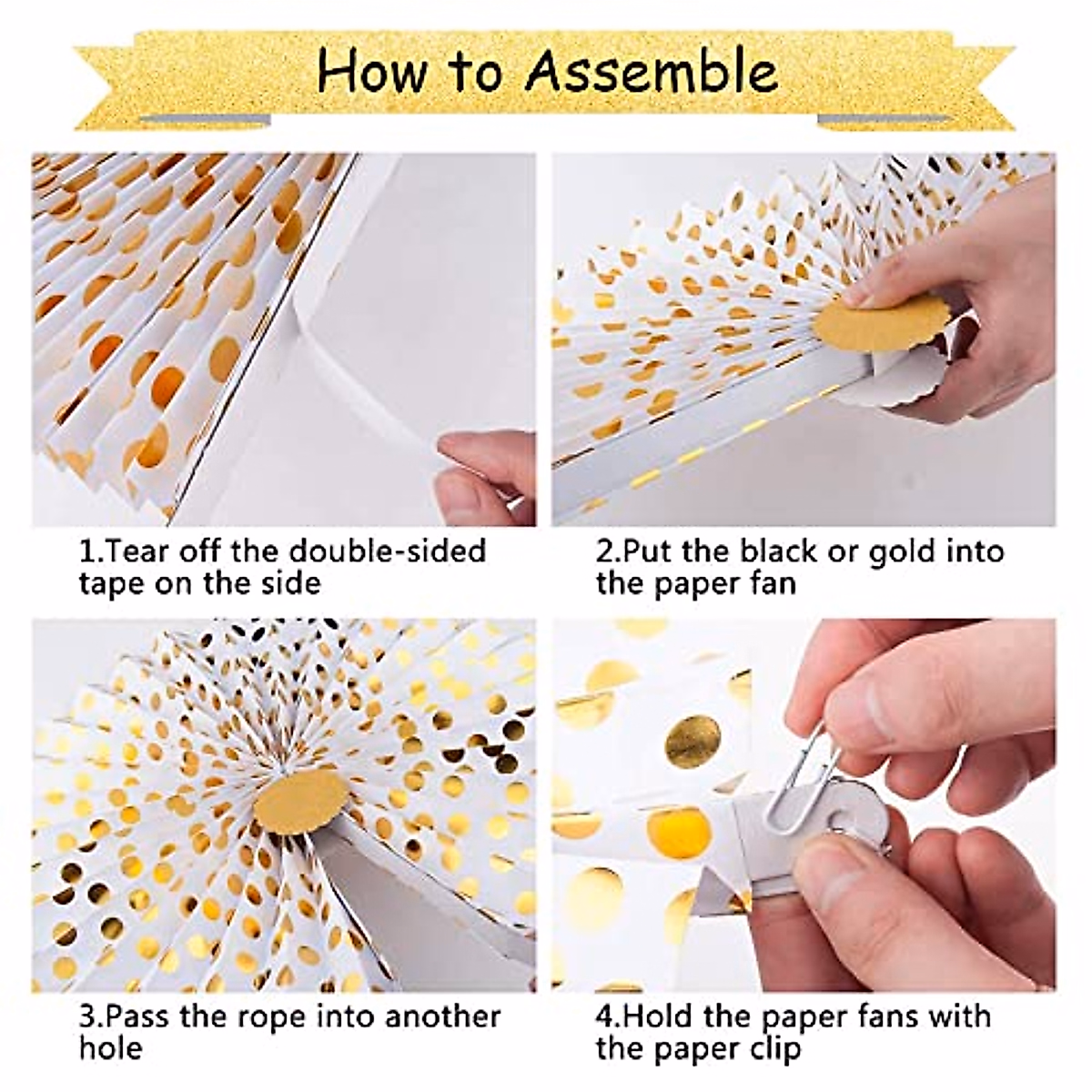 How to Assemble

1.Tear off the double-sided tape on the side

2.Put the black or gold into the paper fan

3.Pass the rope into another hole

4.Hold the paper fans with the paper clip