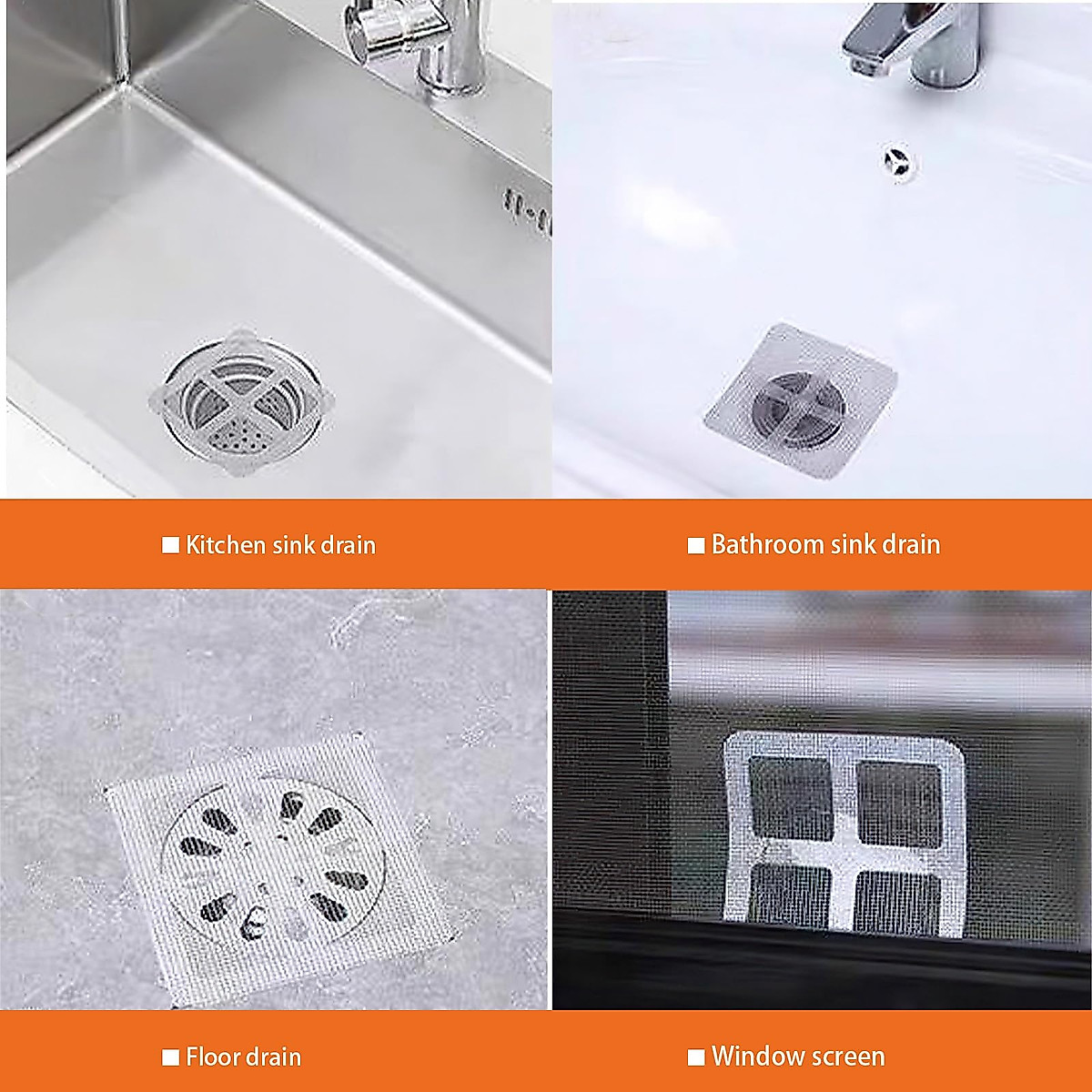 ■ Kitchen sink drain

■ Bathroom sink drain

■ Floor drain

■ Window screen