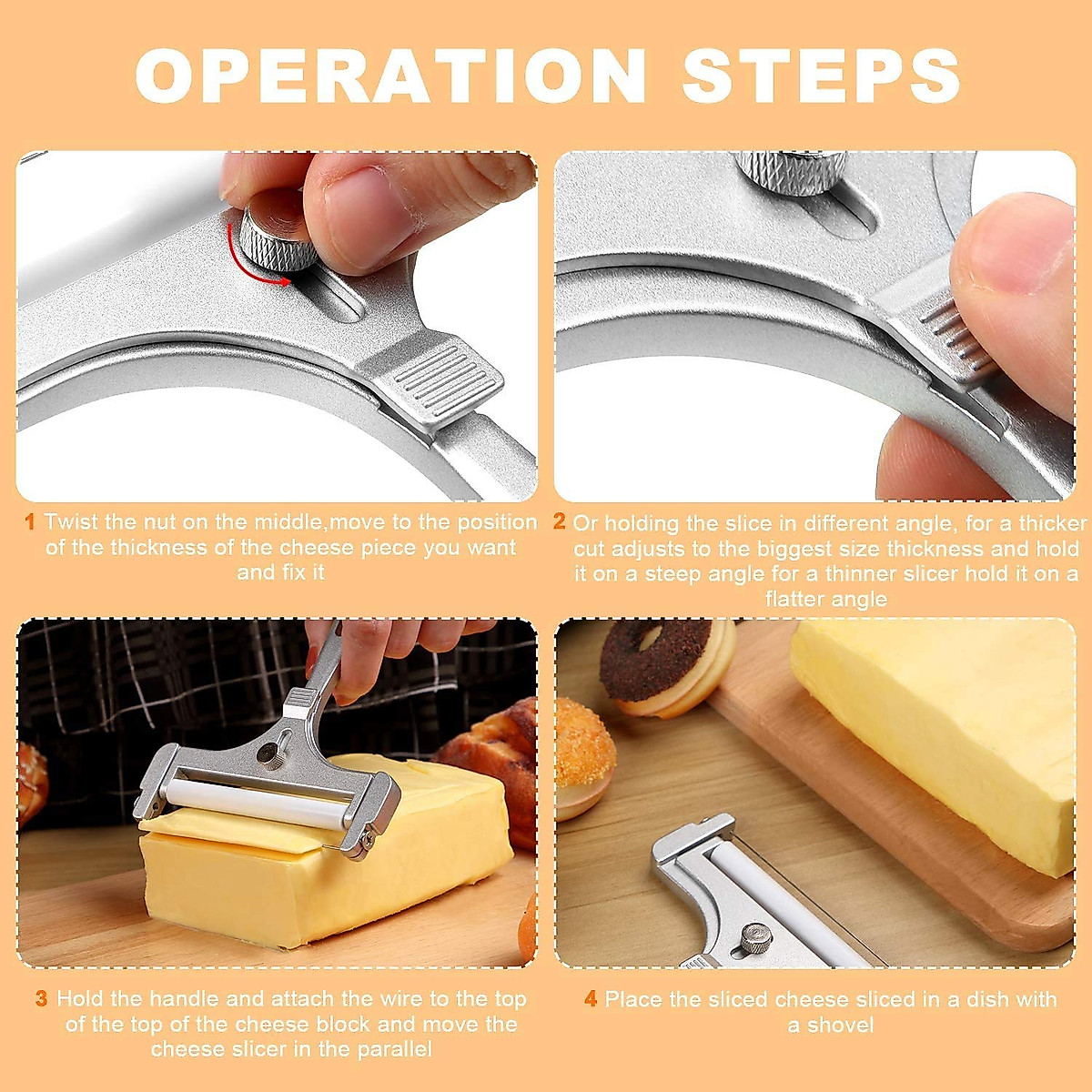 OPERATION STEPS

1 Twist the nut on the middle,move to the position of the thickness of the cheese piece you want and fix it

2 Or holding the slice in different angle, for a thicker cut adjusts to the biggest size thickness and hold it on a steep angle for a thinner slicer hold it on a flatter angle

3 Hold the handle and attach the wire to the top of the top of the cheese block and move the cheese slicer in the parallel

4 Place the sliced cheese sliced in a dish with a shovel