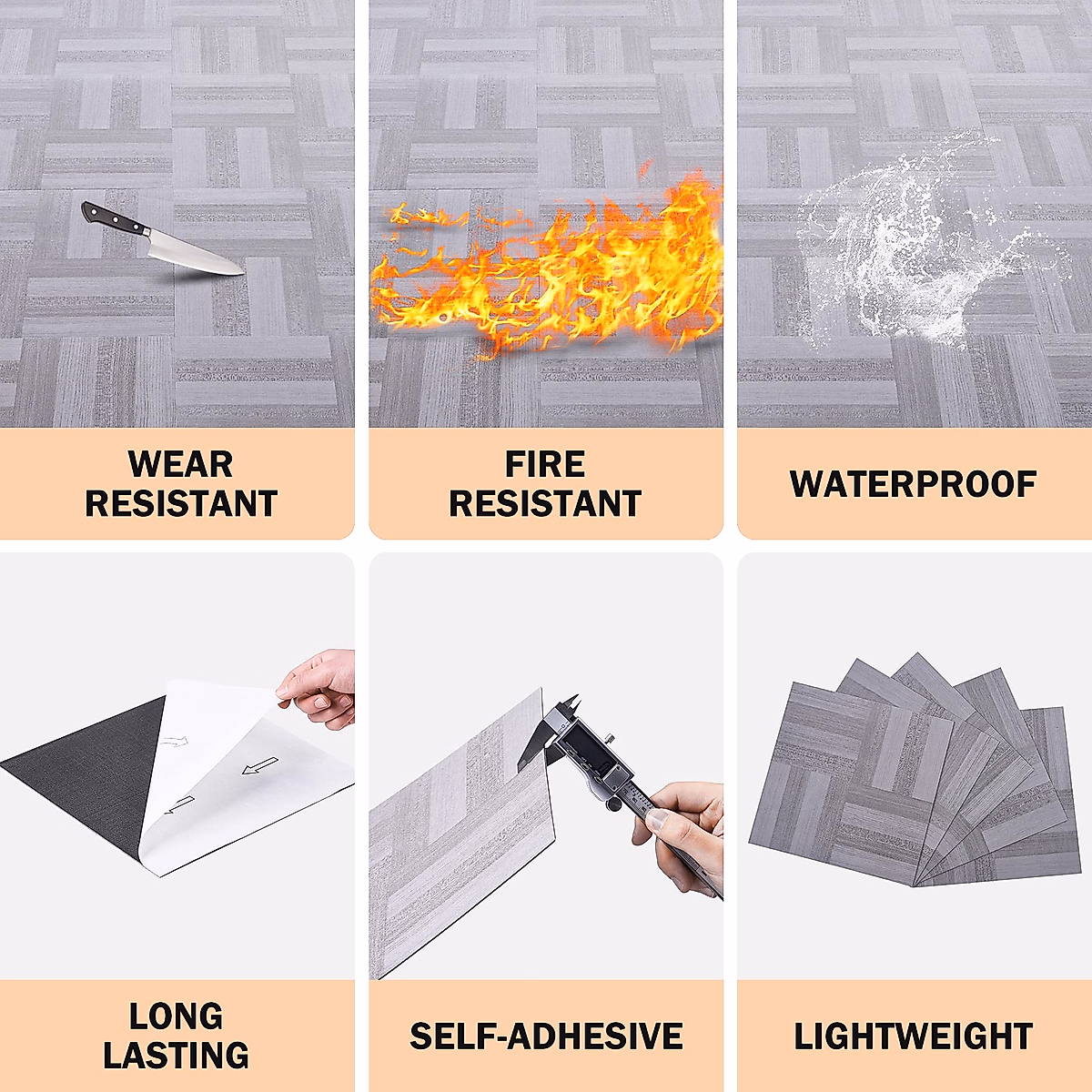 WEAR RESISTANT

FIRE RESISTANT

WATERPROOF

LONG LASTING

SELF-ADHESIVE

LIGHTWEIGHT