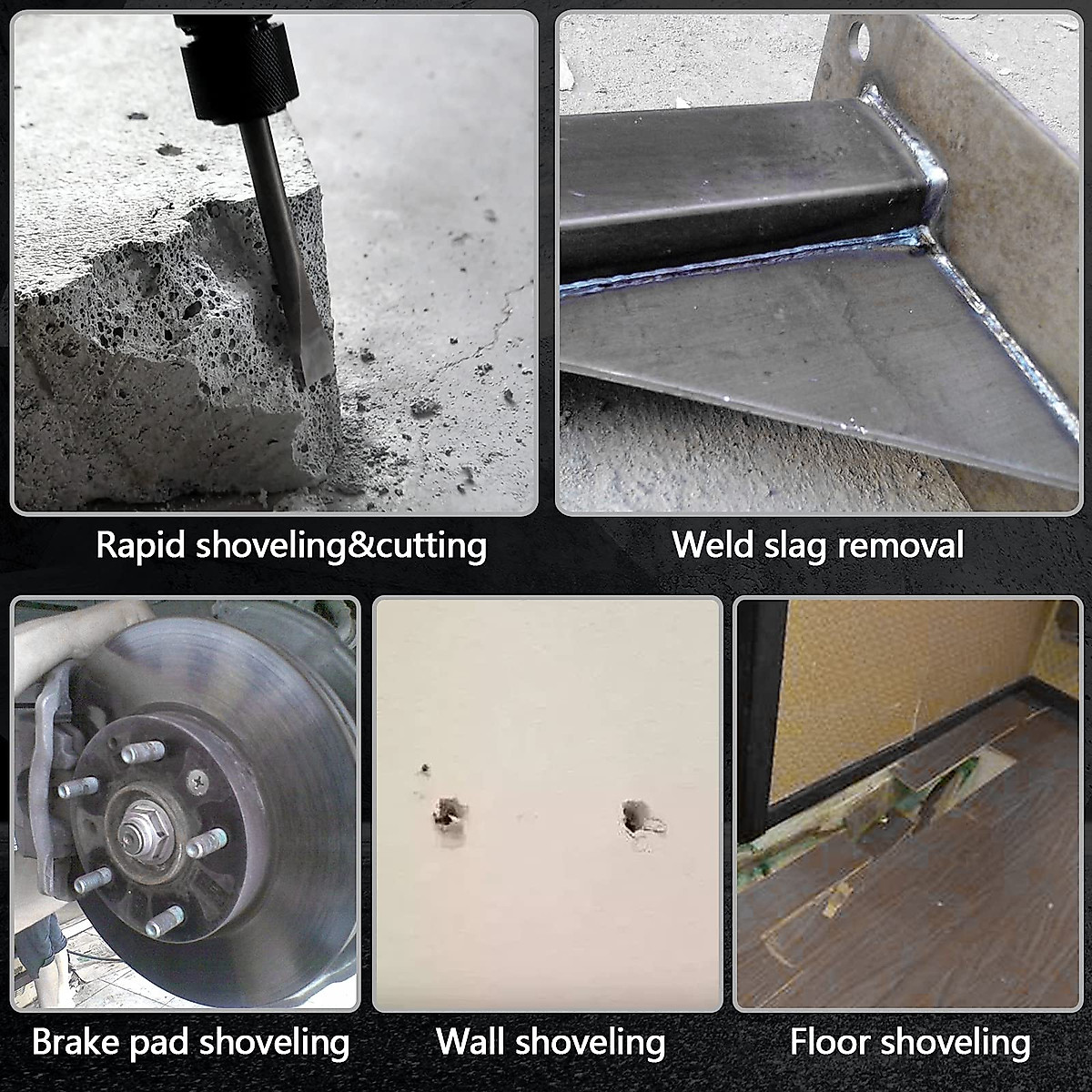 Rapid shoveling&cutting

Weld slag removal

Brake pad shoveling

Wall shoveling

Floor shoveling