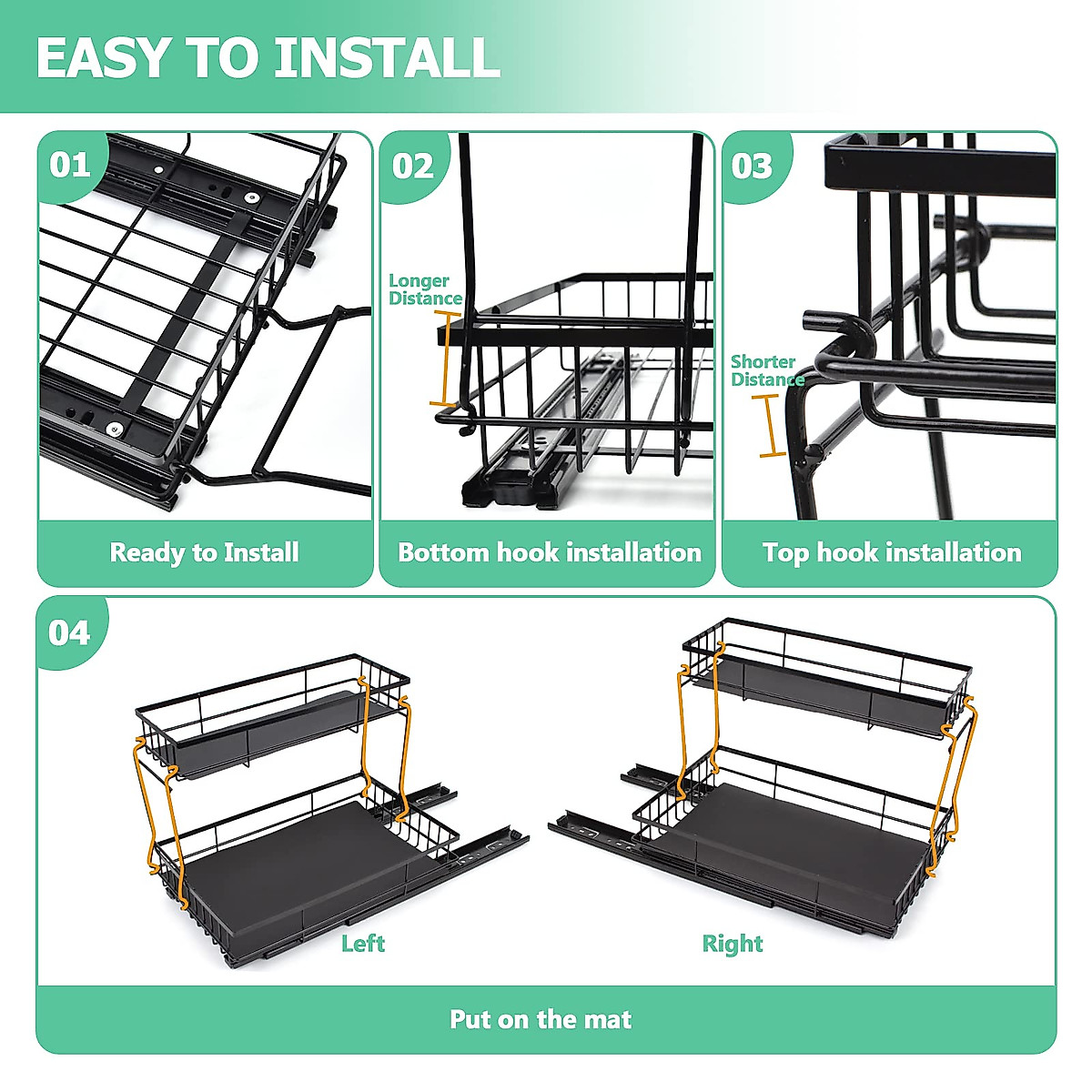 EASY TO INSTALL

01

Ready to Install

02

Longer Distance

Bottom hook installation

03

Shorter Distance

Top hook installation

04

Left

Right

Put on the mat