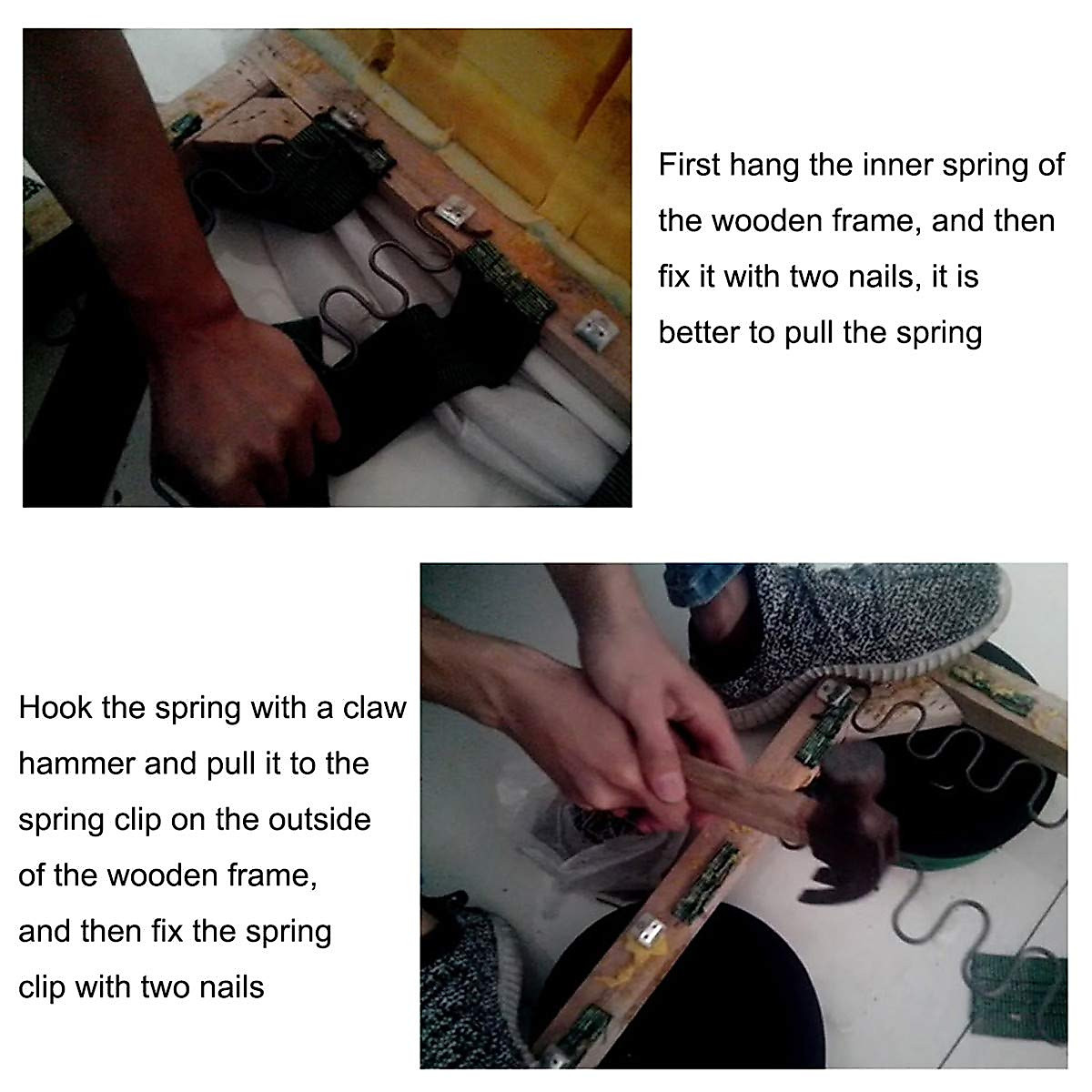 First hang the inner spring of the wooden frame, and then fix it with two nails, it is better to pull the spring

Hook the spring with a claw hammer and pull it to the spring clip on the outside of the wooden frame, and then fix the spring clip with two nails