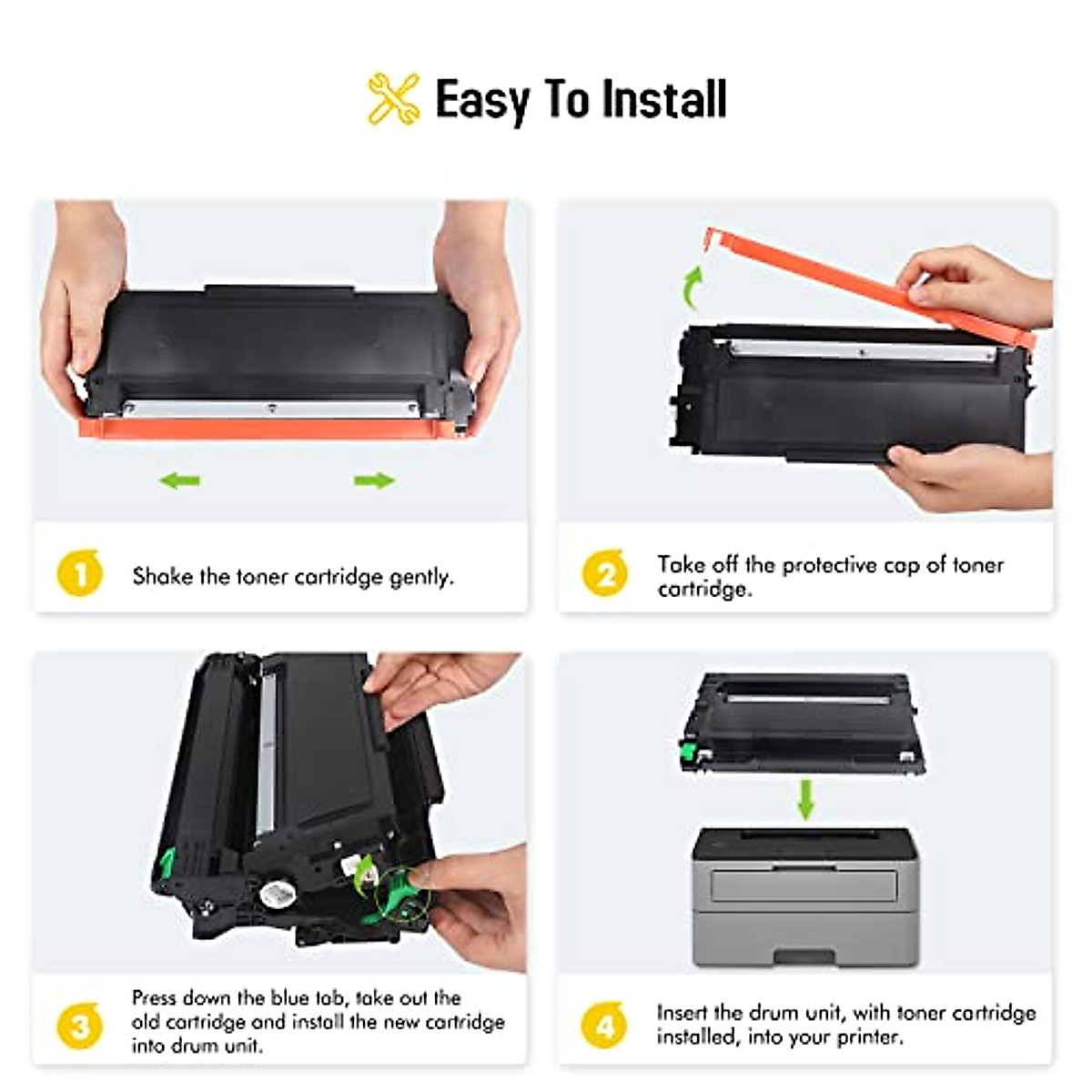 Easy To Install

1 Shake the toner cartridge gently.

2 Take off the protective cap of toner cartridge.

3 Press down the blue tab, take out the old cartridge and install the new cartridge into drum unit.

4 Insert the drum unit, with toner cartridge installed, into your printer.