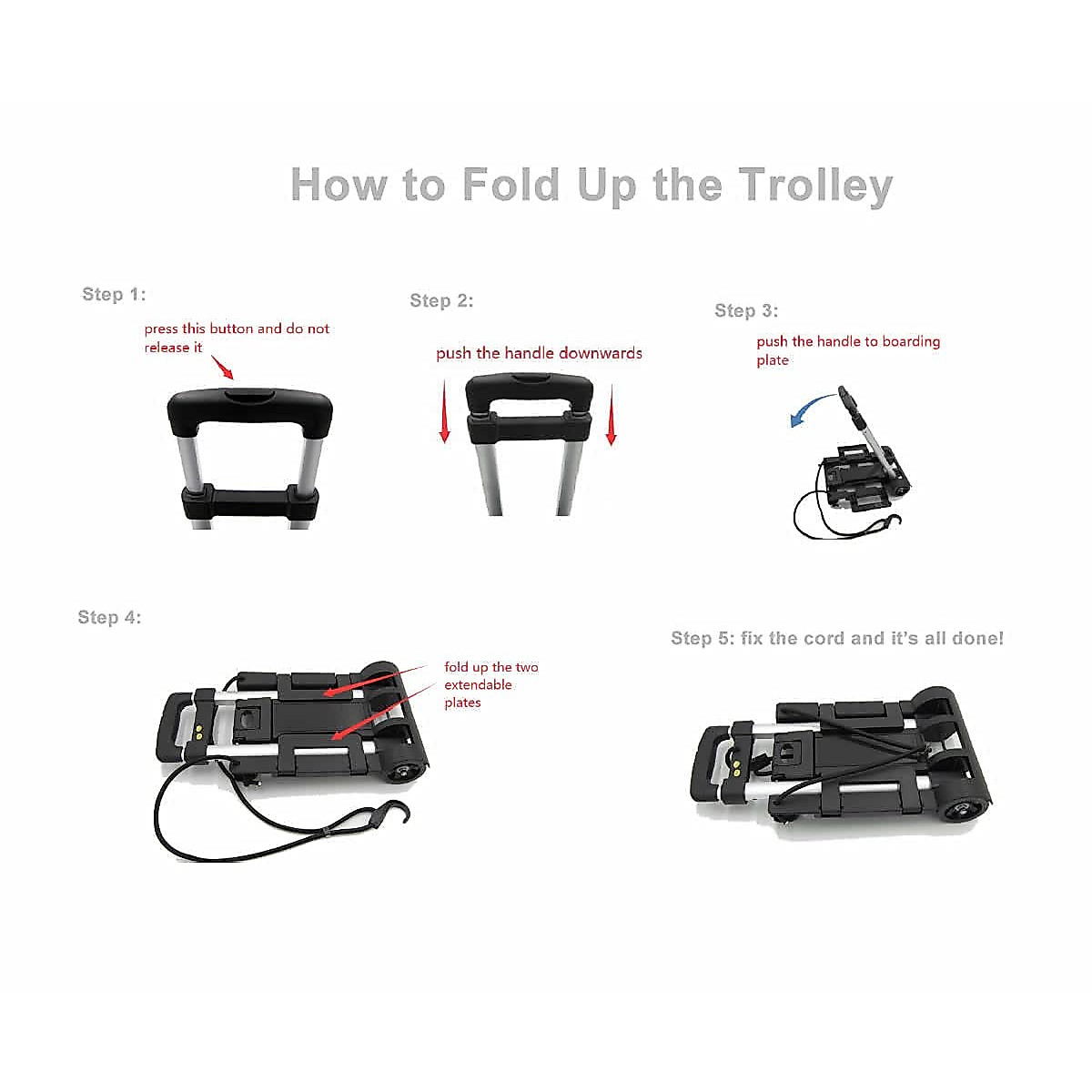 How to Fold Up the Trolley

Step 1:

press this button and do not release it

Step 2:

push the handle downwards

Step 3:

push the handle to boarding plate

Step 4:

fold up the two extendable plates

Step 5: fix the cord and it's all done!