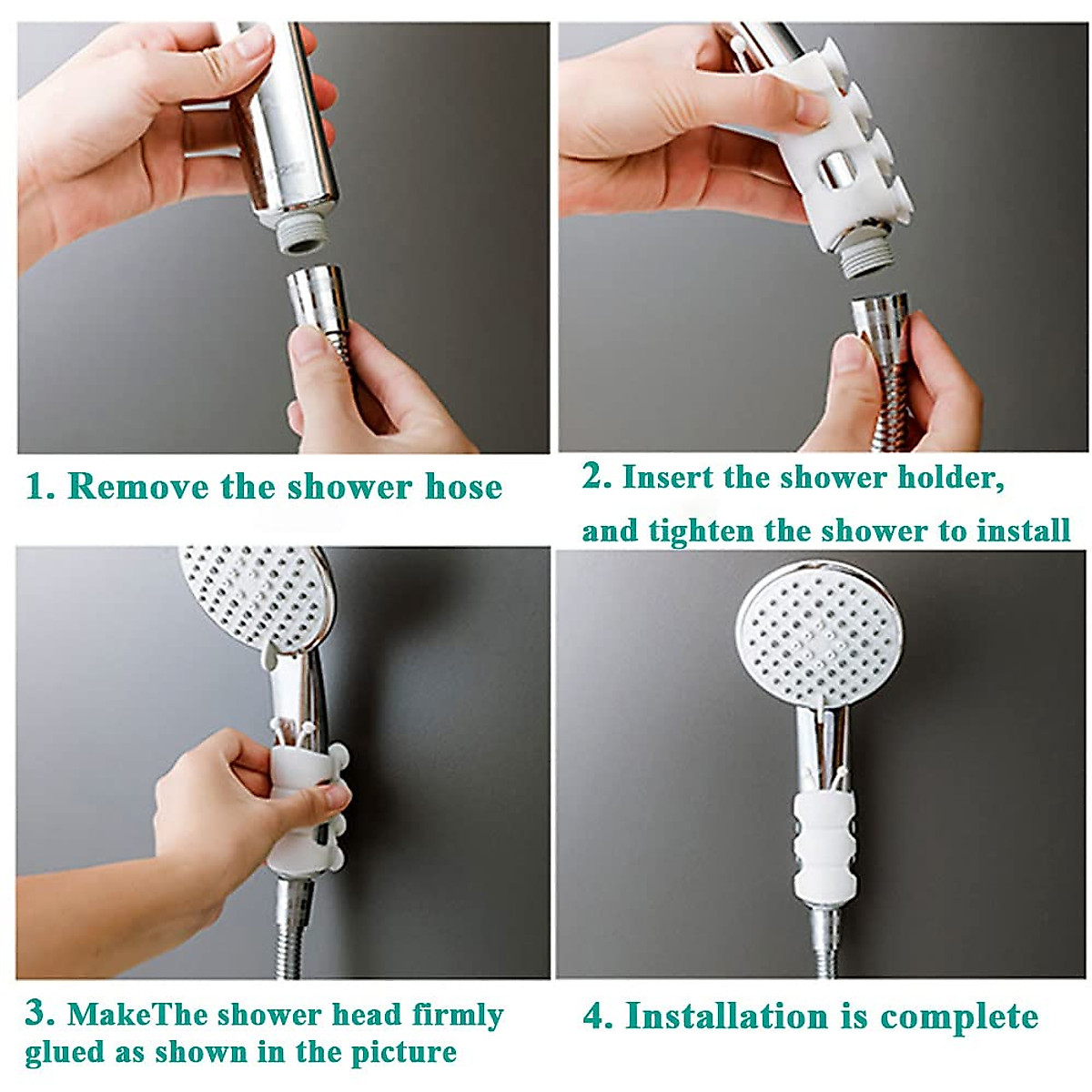 1. Remove the shower hose

2. Insert the shower holder, and tighten the shower to install

3. MakeThe shower head firmly glued as shown in the picture

4. Installation is complete