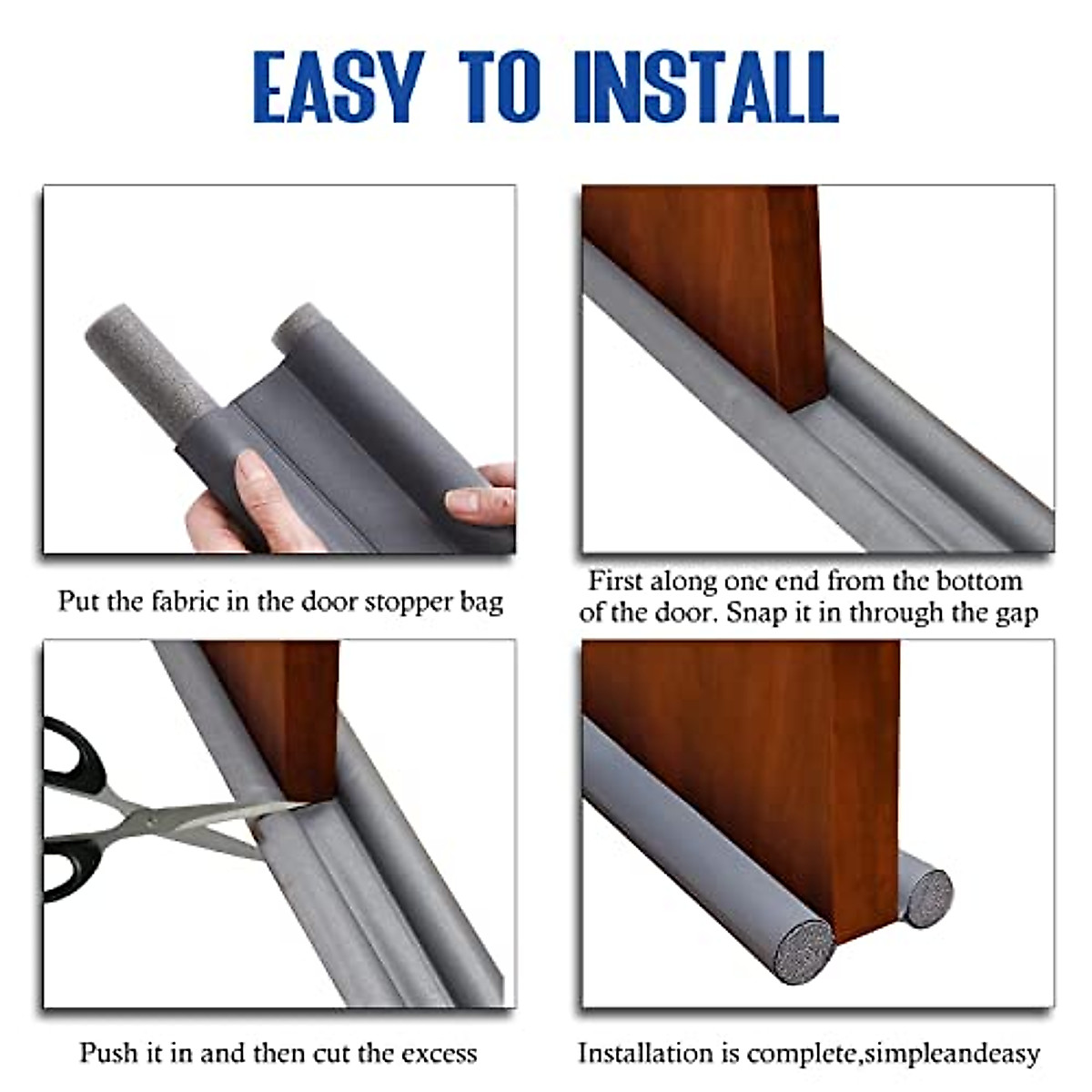 EASY TO INSTALL

Put the fabric in the door stopper bag

First along one end from the bottom of the door. Snap it in through the gap

Push it in and then cut the excess

Installation is complete,simpleandeasy