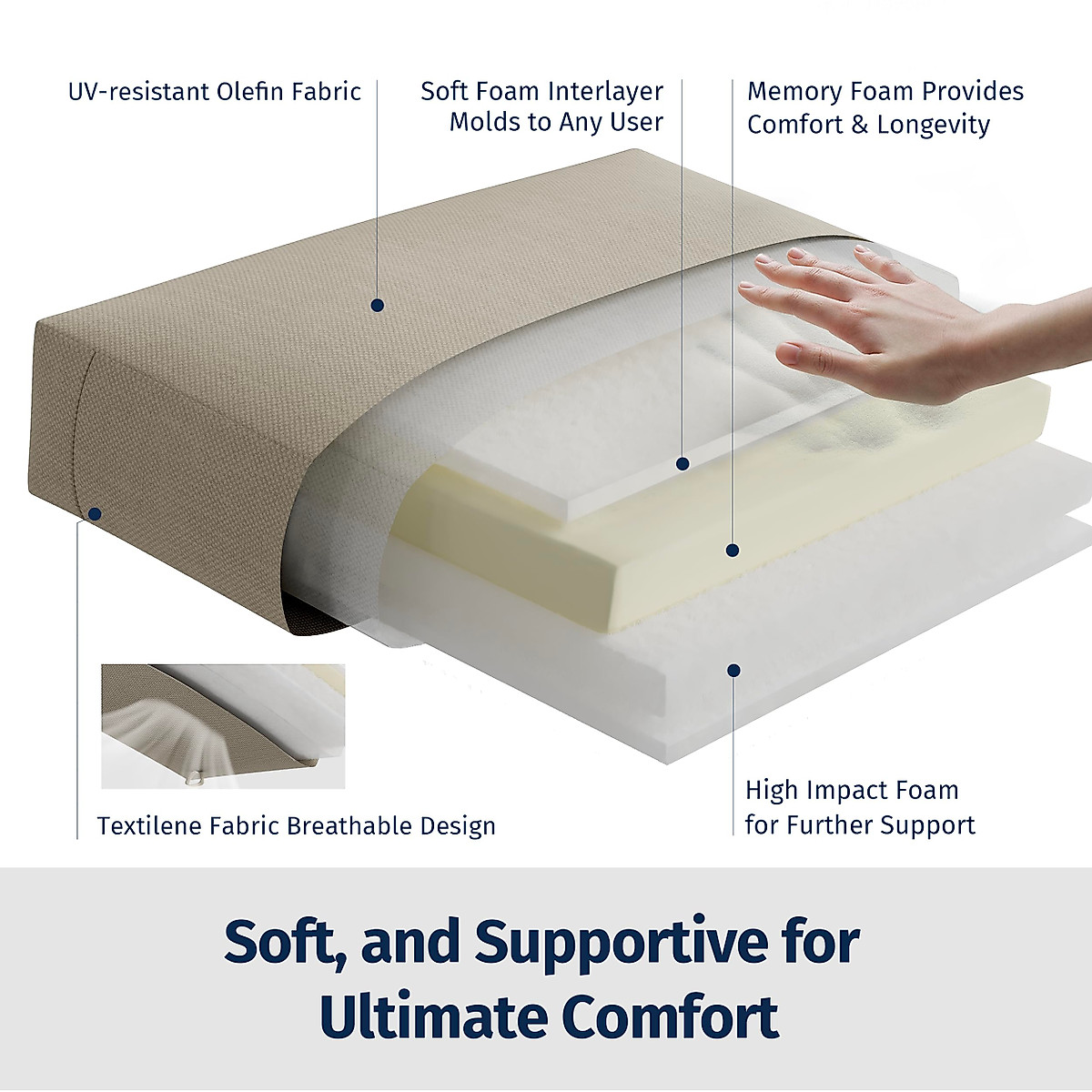 UV-resistant Olefin Fabric

Soft Foam Interlayer Molds to Any User

Memory Foam Provides Comfort & Longevity

Textilene Fabric Breathable Design

High Impact Foam for Further Support

Soft, and Supportive for Ultimate Comfort