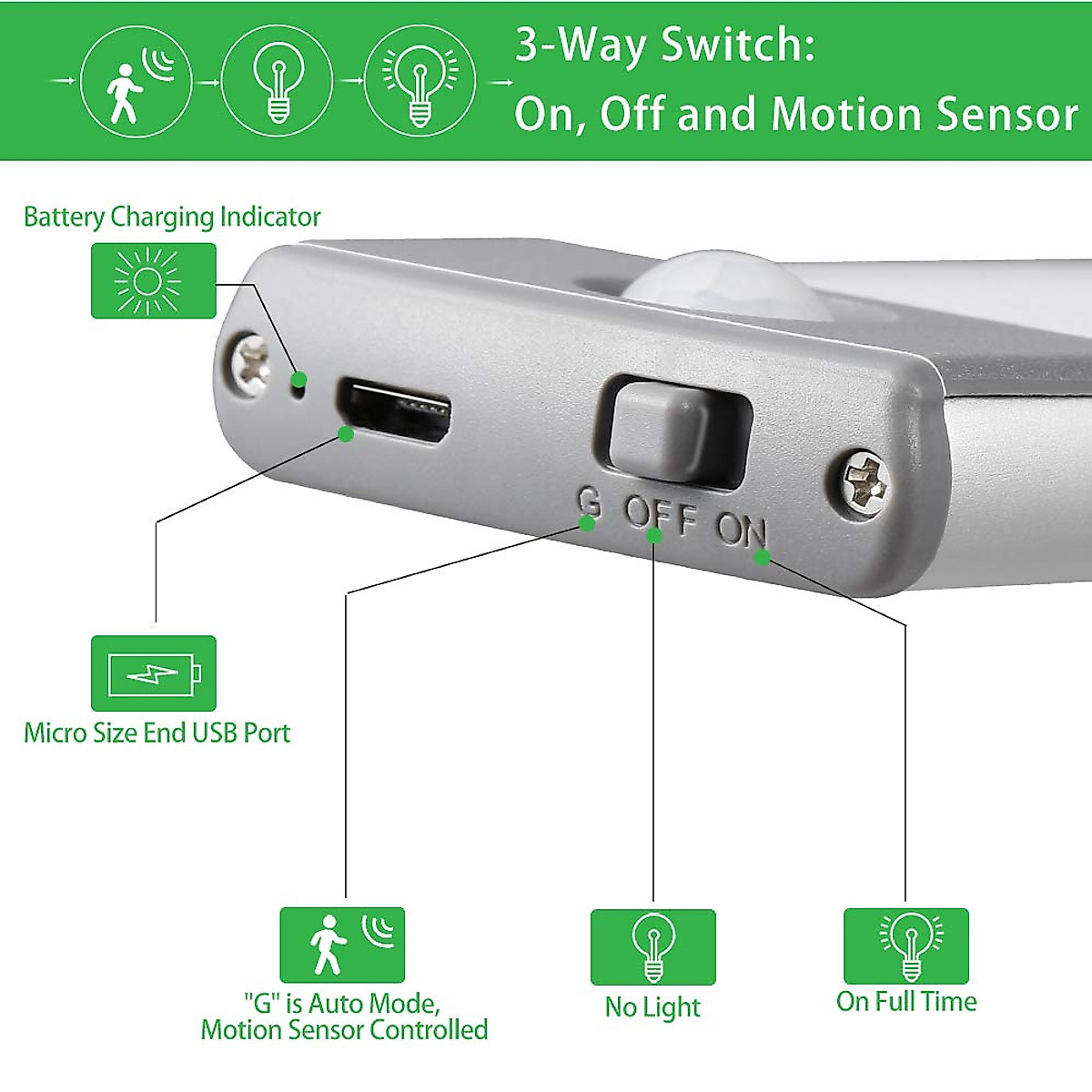 3-Way Switch:
On, Off and Motion Sensor

Battery Charging Indicator

G OFF ON

Micro Size End USB Port

"G" is Auto Mode,
Motion Sensor Controlled

No Light

On Full Time