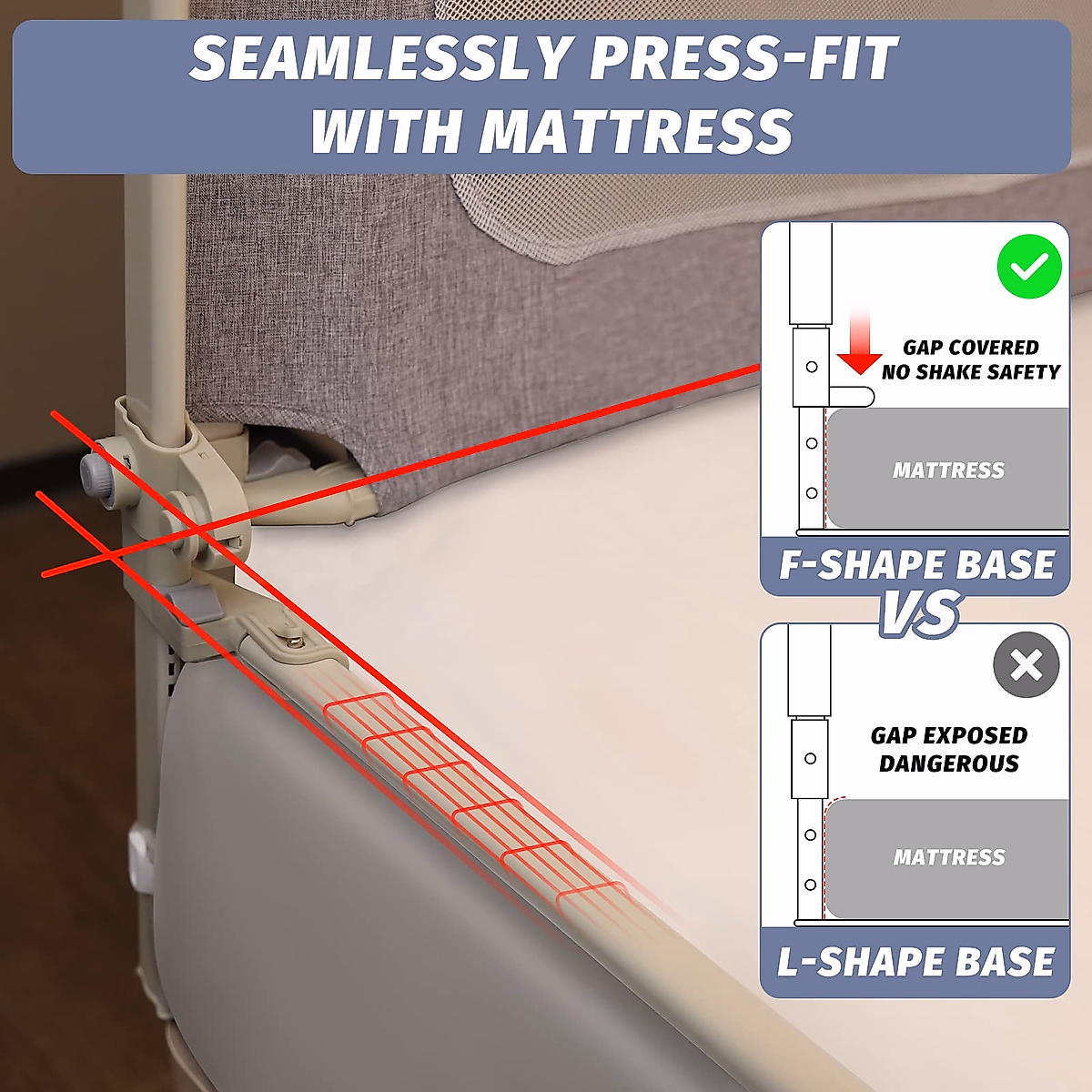 SEAMLESSLY PRESS-FIT WITH MATTRESS

GAP COVERED
NO SHAKE SAFETY

MATTRESS

F-SHAPE BASE

VS

GAP EXPOSED
DANGEROUS

MATTRESS

L-SHAPE BASE