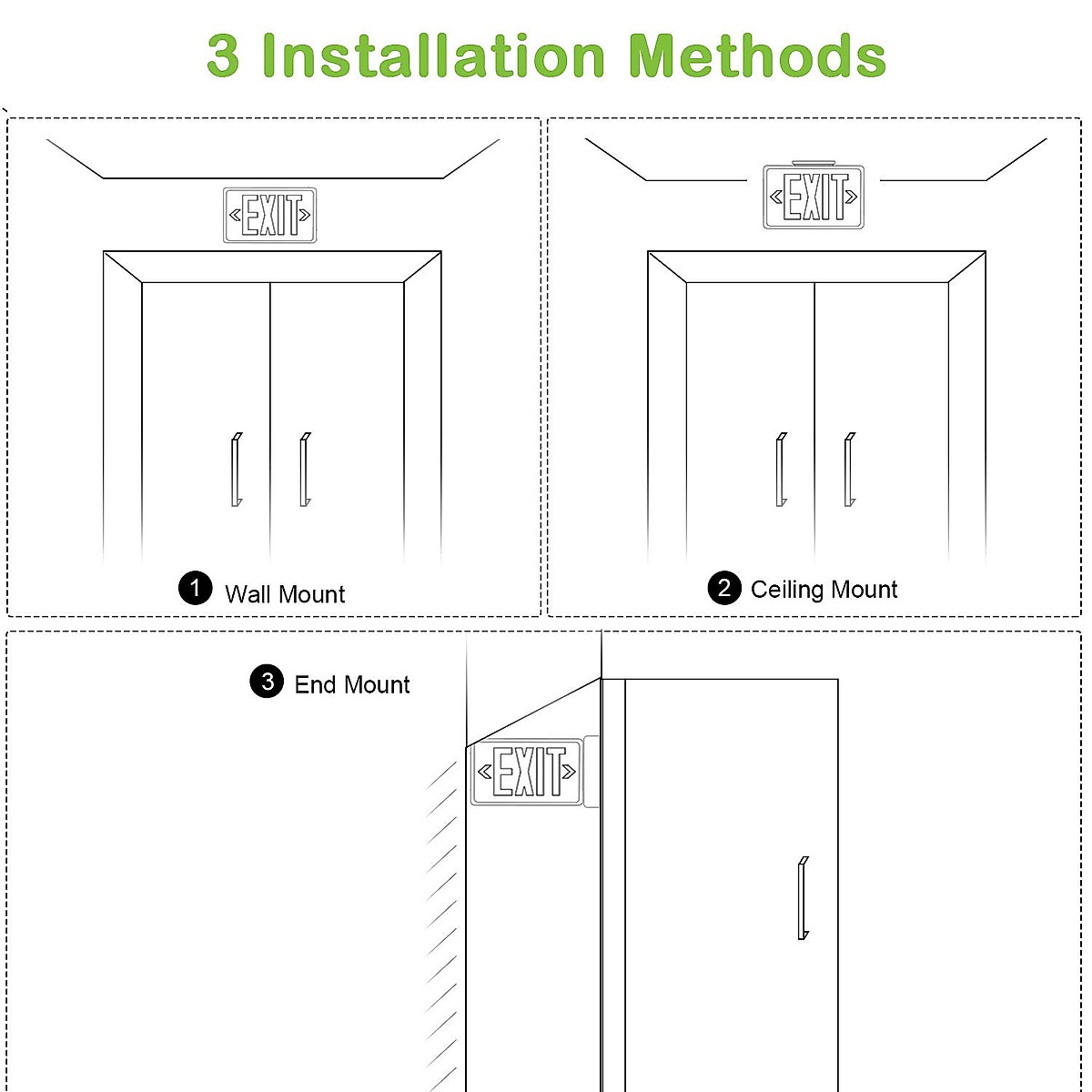 3 Installation Methods

EXIT

1 Wall Mount

EXIT

2 Ceiling Mount

3 End Mount

EXIT