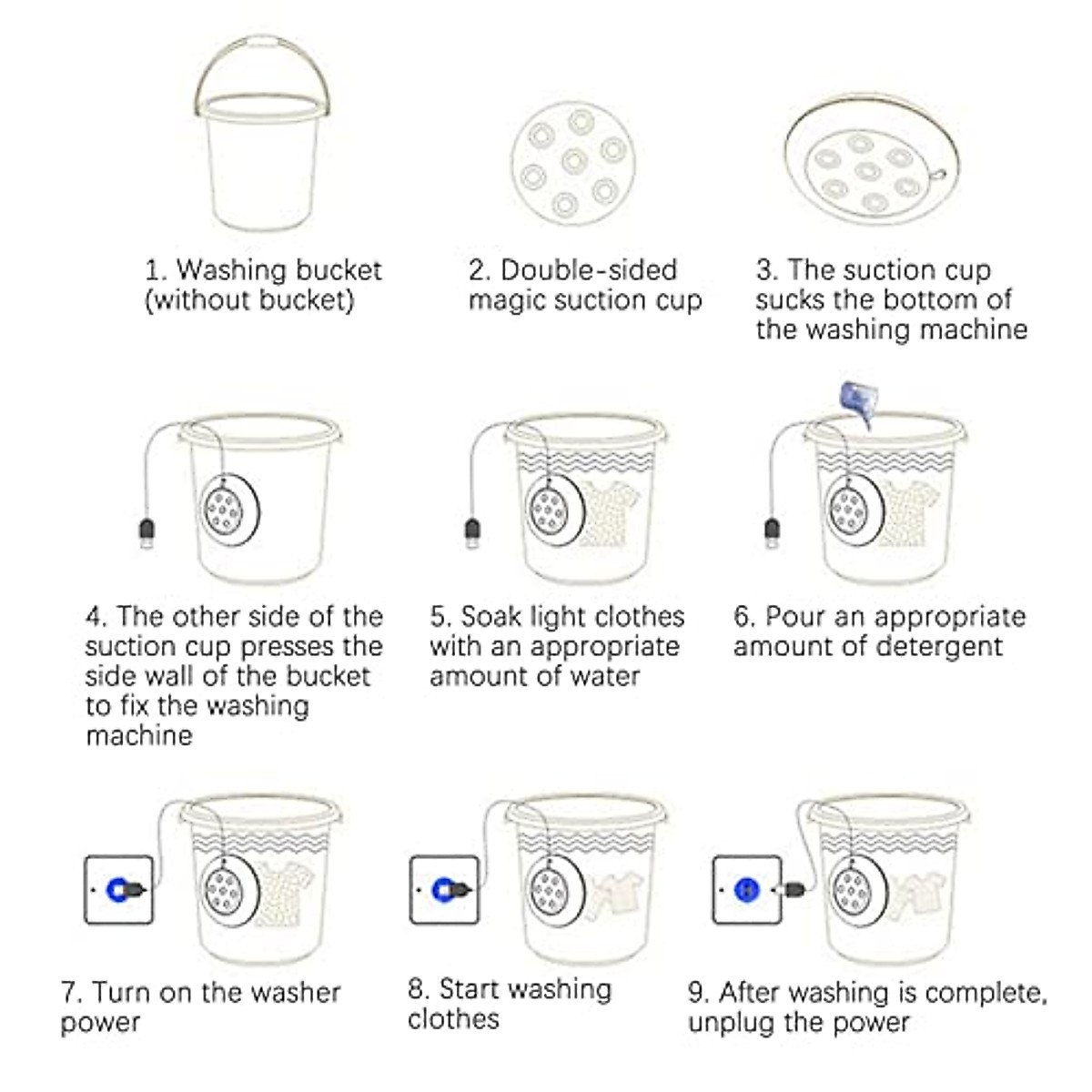 1. Washing bucket (without bucket)

2. Double-sided magic suction cup

3. The suction cup sucks the bottom of the washing machine

4. The other side of the suction cup presses the side wall of the bucket to fix the washing machine

5. Soak light clothes with an appropriate amount of water

6. Pour an appropriate amount of detergent

7. Turn on the washer power

8. Start washing clothes

9. After washing is complete, unplug the power