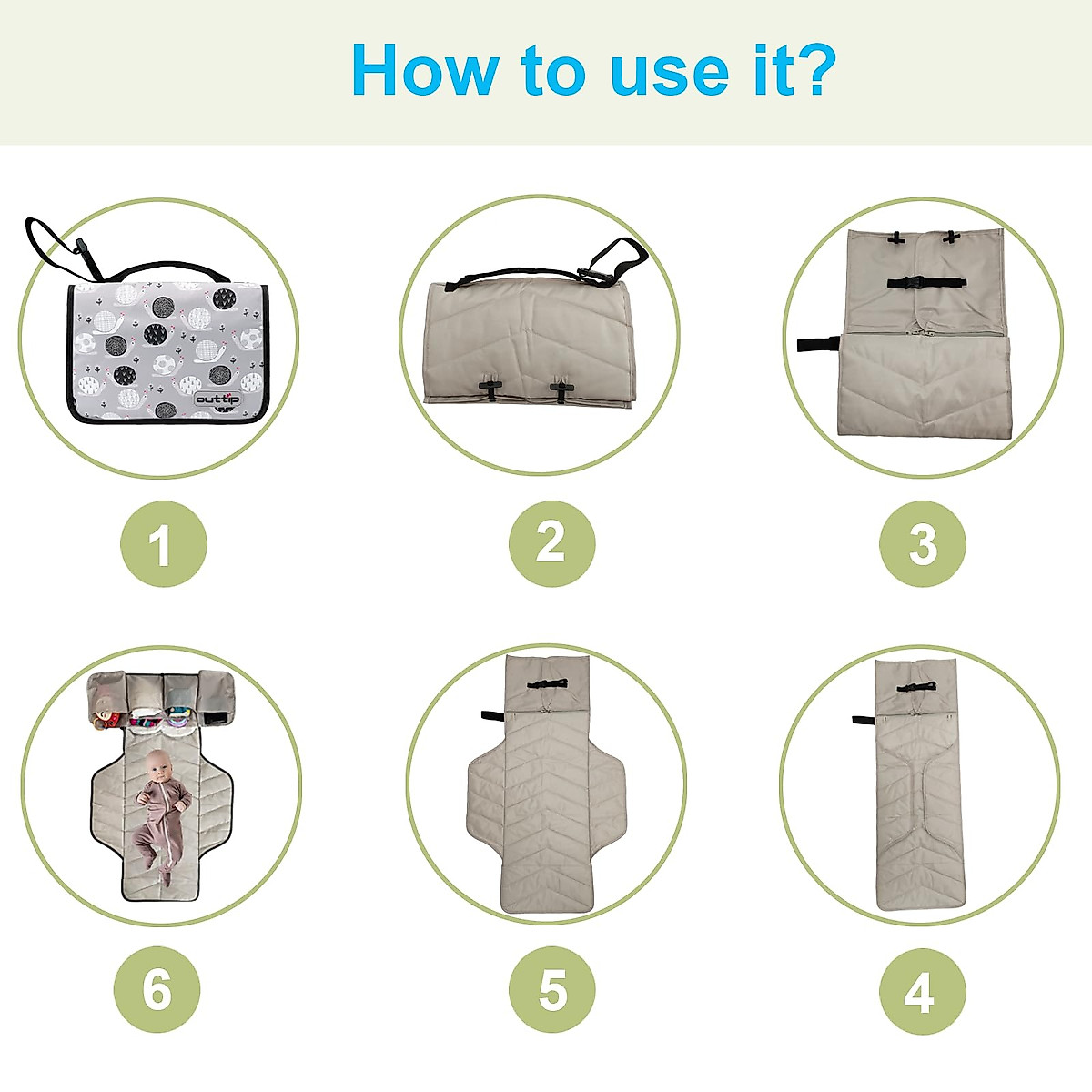 How to use it?

outtip

1

2

3

6

5

4