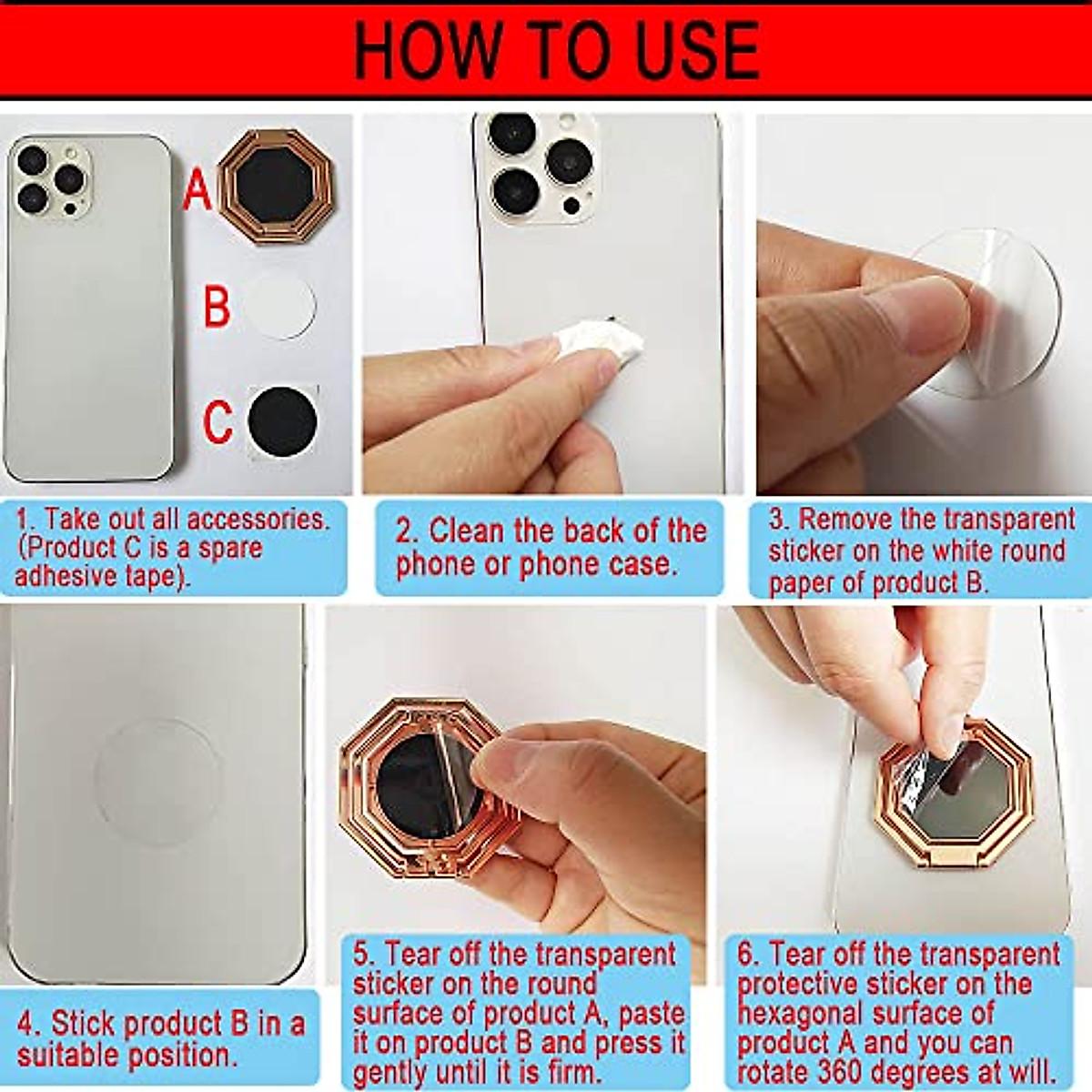 HOW TO USE

A

B

C

1. Take out all accessories. (Product C is a spare adhesive tape).

2. Clean the back of the phone or phone case.

3. Remove the transparent sticker on the white round paper of product B.

4. Stick product B in a suitable position.

5. Tear off the transparent sticker on the round surface of product A, paste it on product B and press it gently until it is firm.

6. Tear off the transparent protective sticker on the hexagonal surface of product A and you can rotate 360 degrees at will.