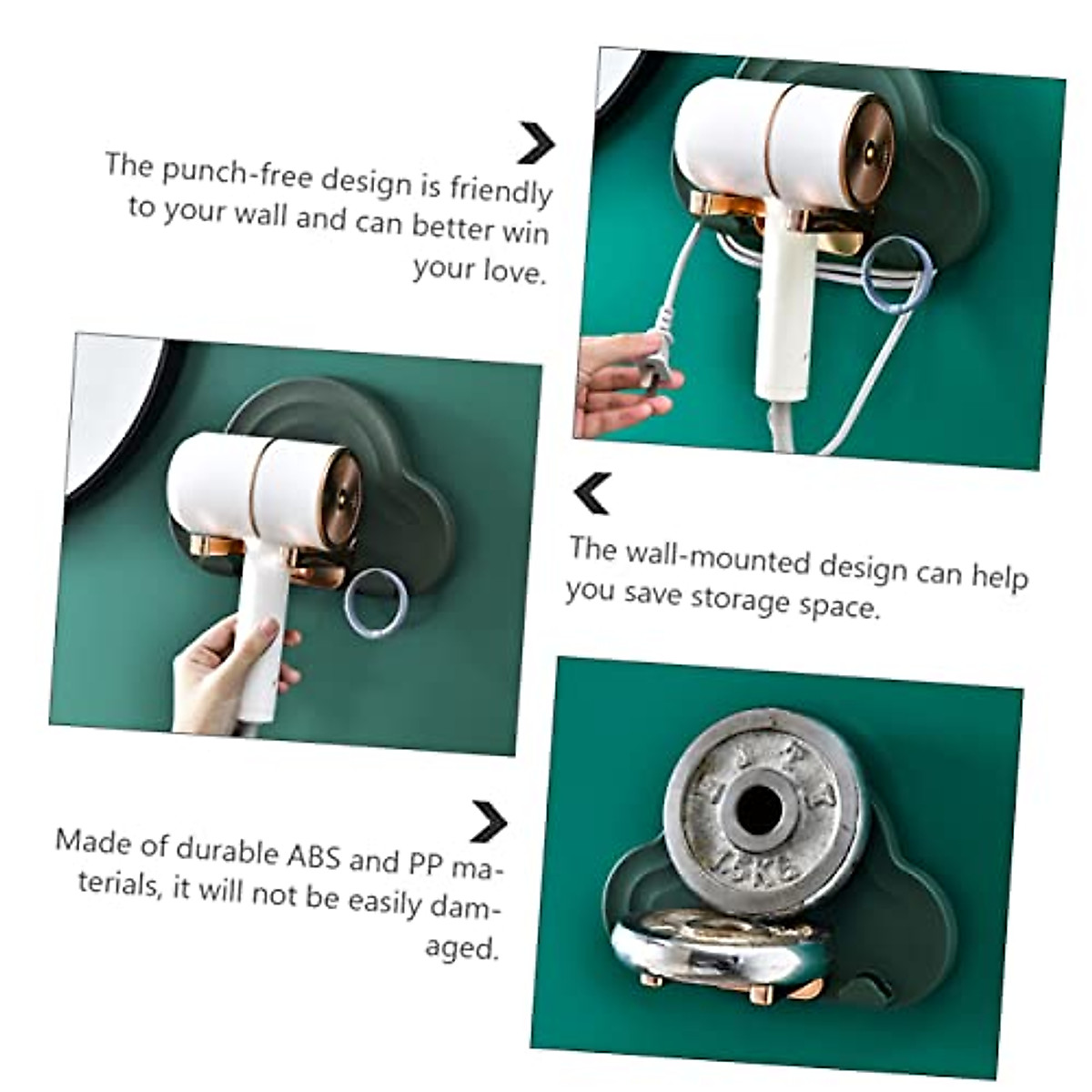 The punch-free design is friendly to your wall and can better win your love.

The wall-mounted design can help you save storage space.

Made of durable ABS and PP materials, it will not be easily damaged.

1.5KG