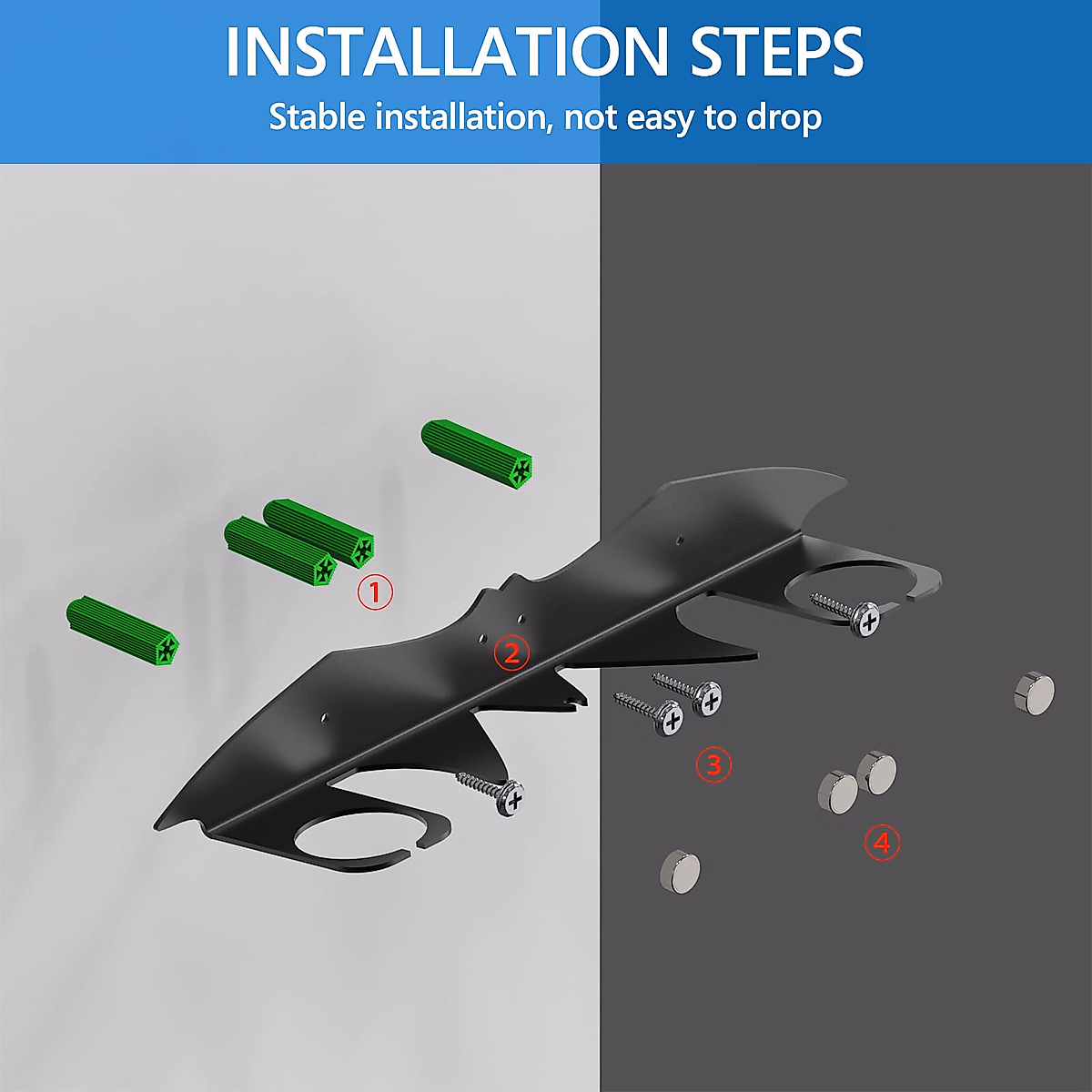 INSTALLATION STEPS

Stable installation, not easy to drop

①

②

③

④