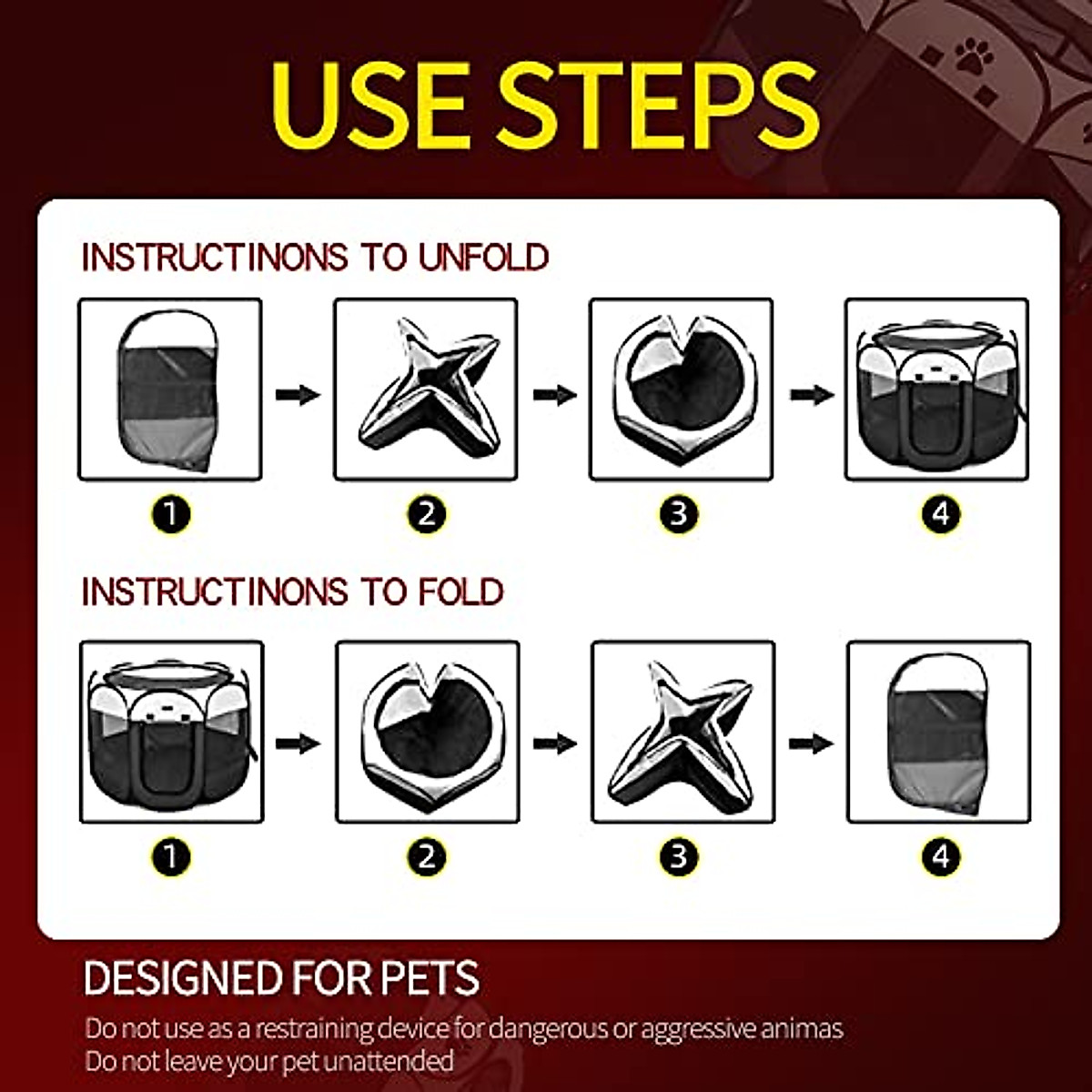 USE STEPS

INSTRUCTINONS TO UNFOLD

1 2 3 4

INSTRUCTINONS TO FOLD

1 2 3 4

DESIGNED FOR PETS

Do not use as a restraining device for dangerous or aggressive animas
Do not leave your pet unattended